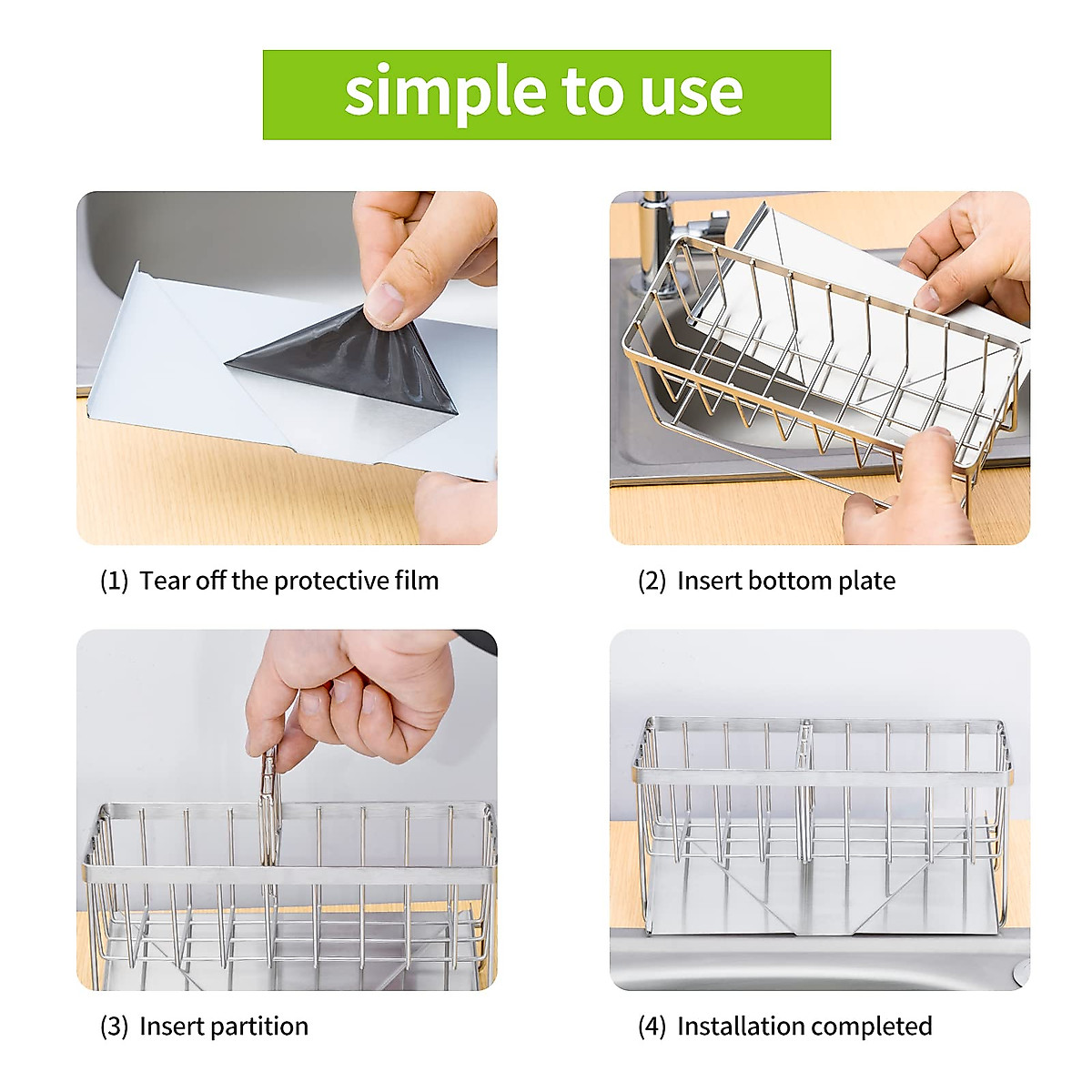 simple to use

(1) Tear off the protective film

(2) Insert bottom plate

(3) Insert partition

(4) Installation completed