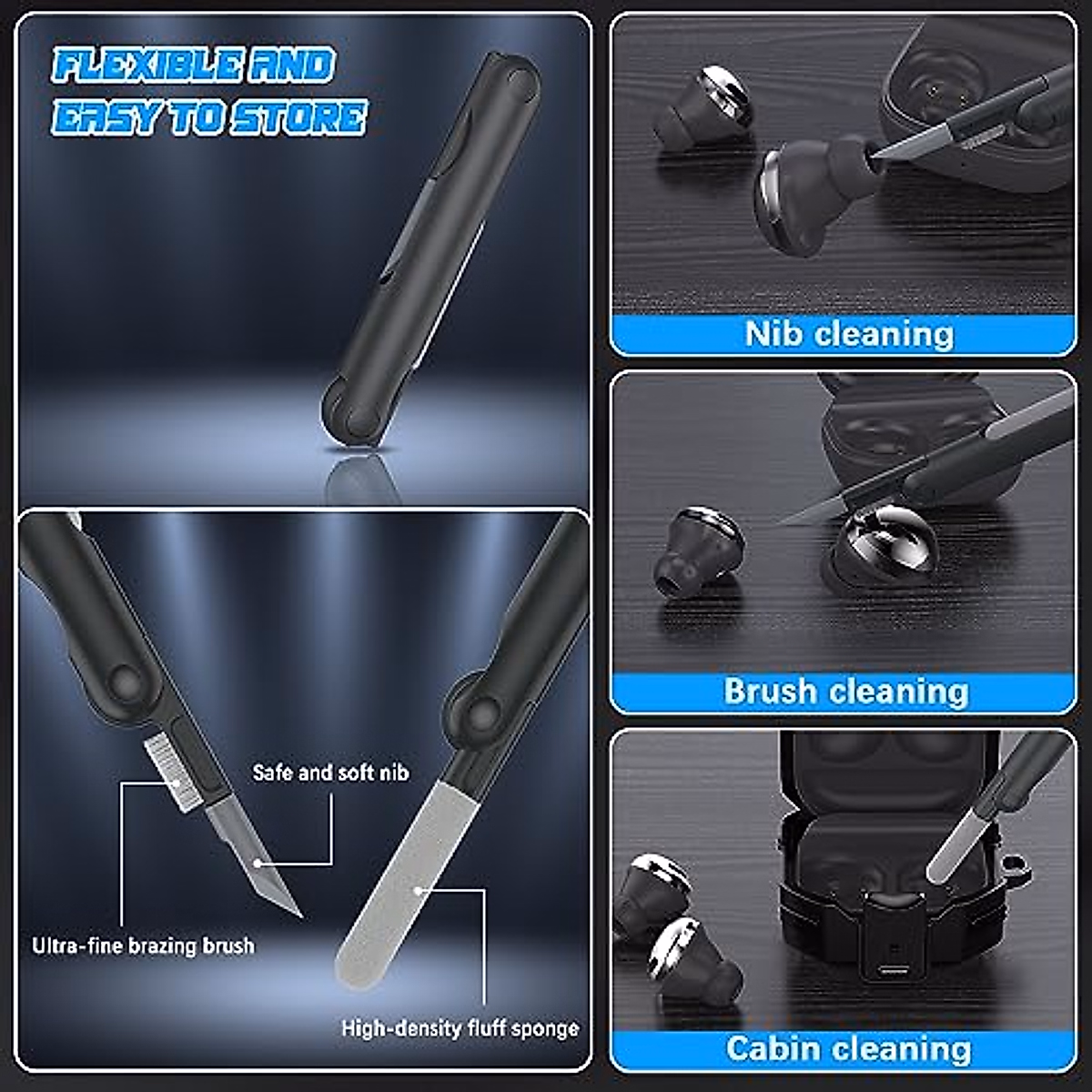 FLEXIBLE AND EASY TO STORE

Safe and soft nib

Ultra-fine brazing brush

High-density fluff sponge

Nib cleaning

Brush cleaning

Cabin cleaning