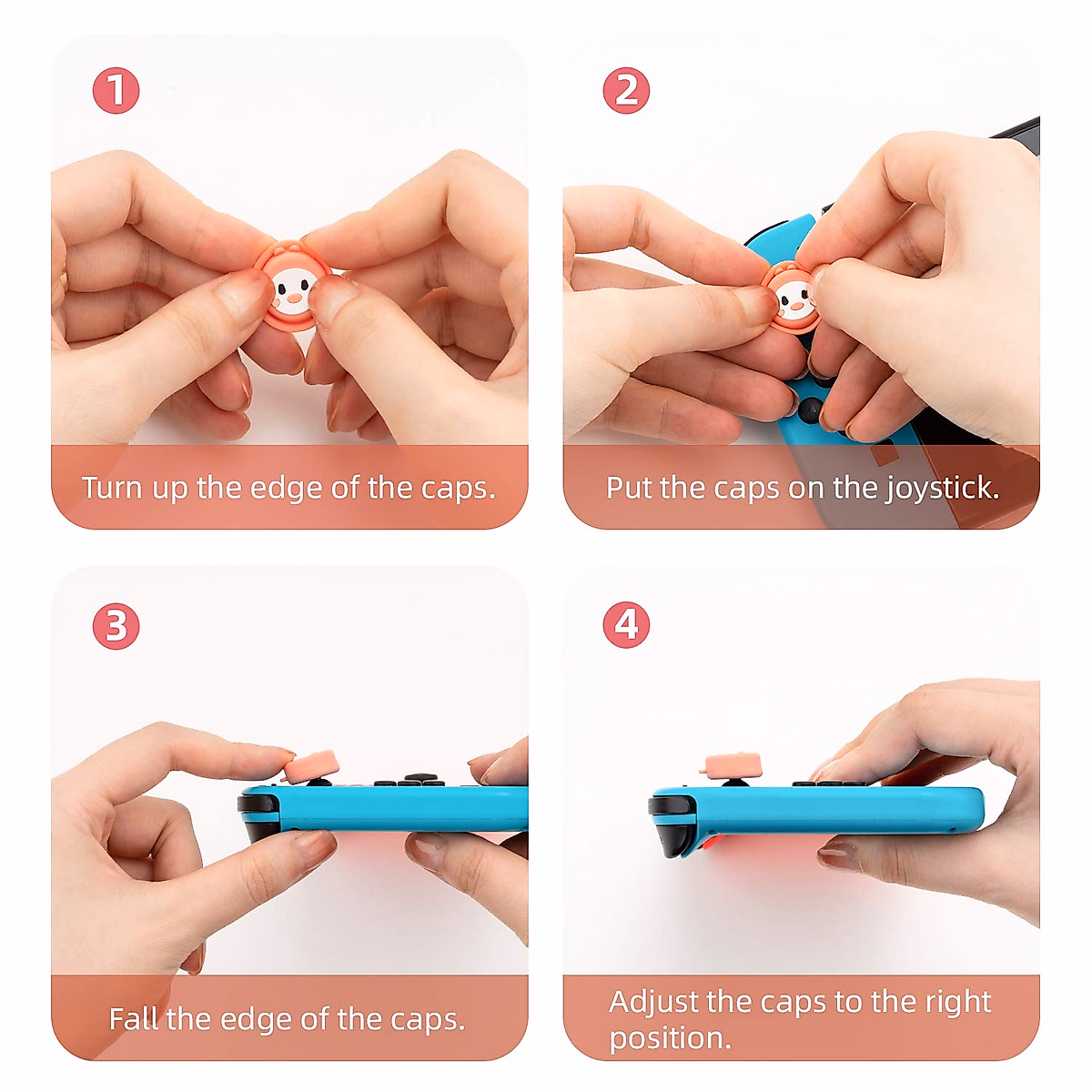 1

Turn up the edge of the caps.

2

Put the caps on the joystick.

3

Fall the edge of the caps.

4

Adjust the caps to the right position.