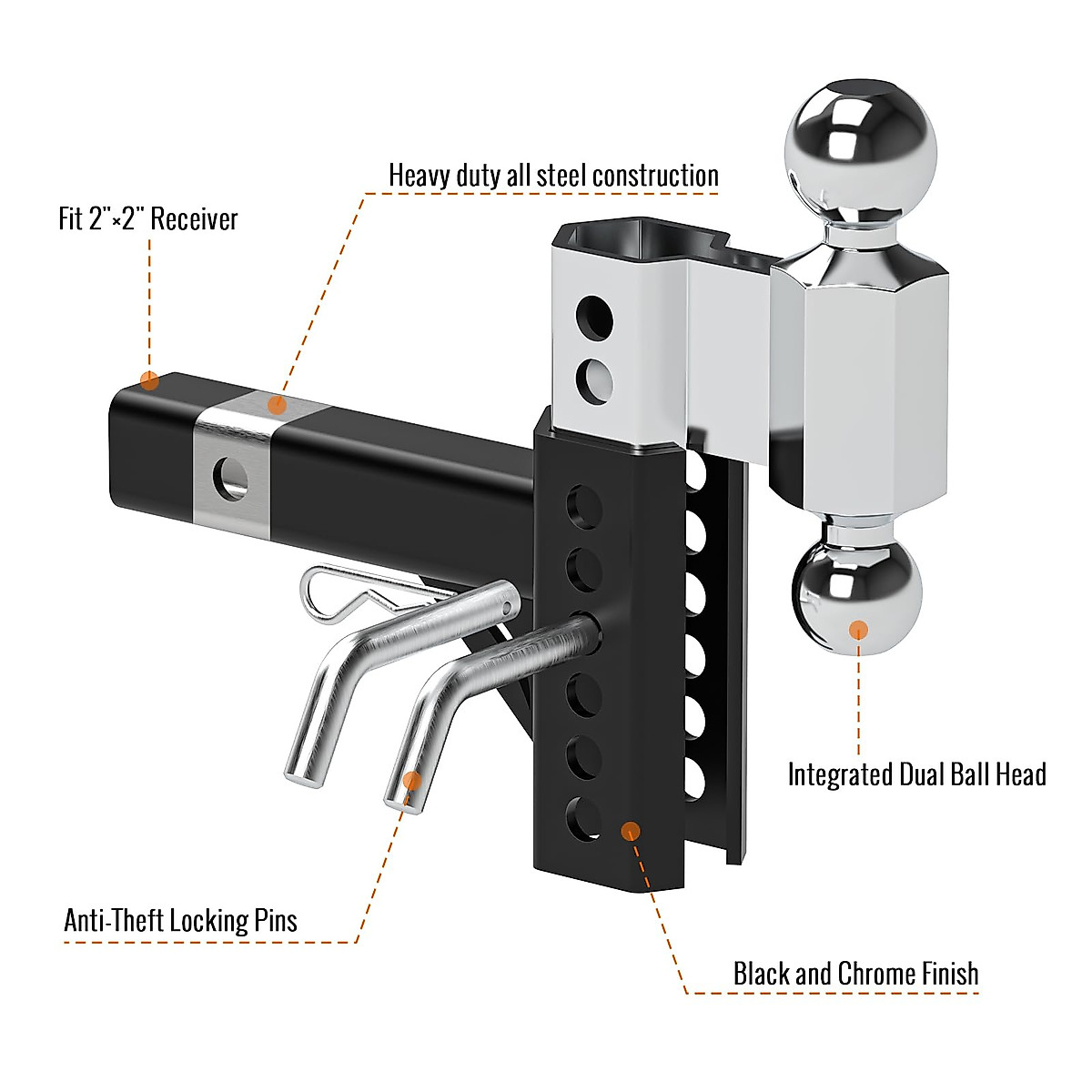 Heavy duty all steel construction

Fit 2"×2" Receiver

Integrated Dual Ball Head

Anti-Theft Locking Pins

Black and Chrome Finish