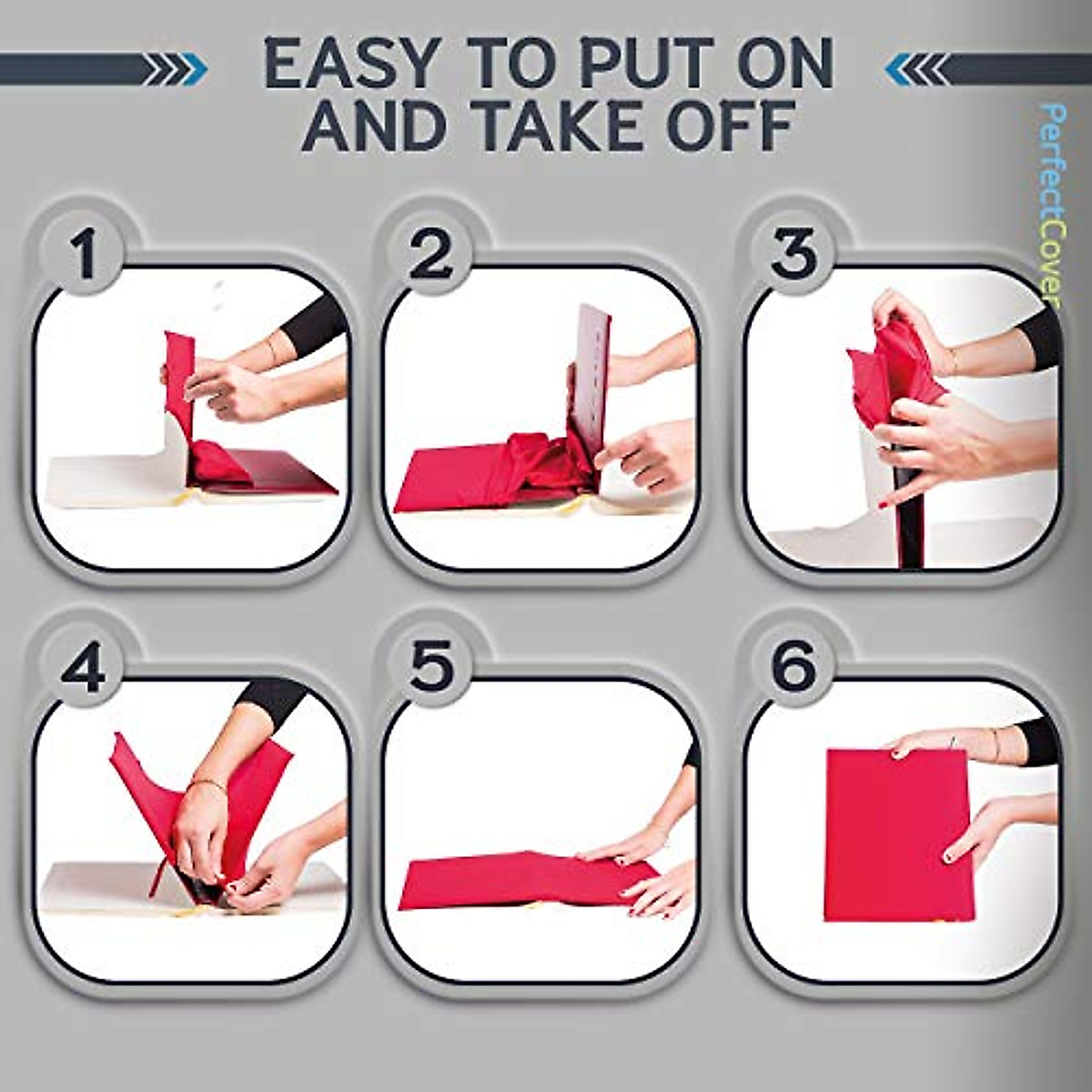 EASY TO PUT ON AND TAKE OFF

PerfectCover

1

2

3

4

5

6