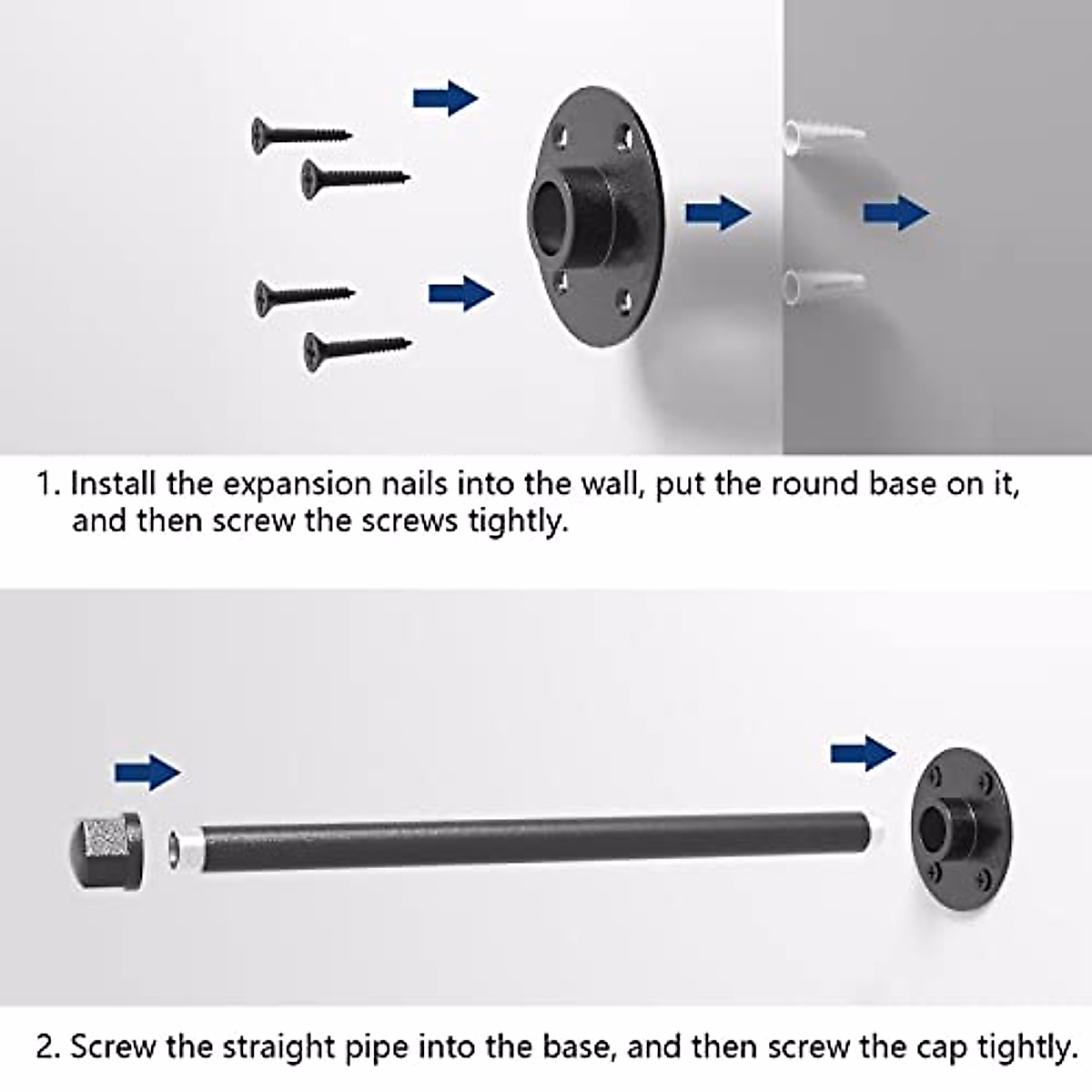 1. Install the expansion nails into the wall, put the round base on it, and then screw the screws tightly.

2. Screw the straight pipe into the base, and then screw the cap tightly.