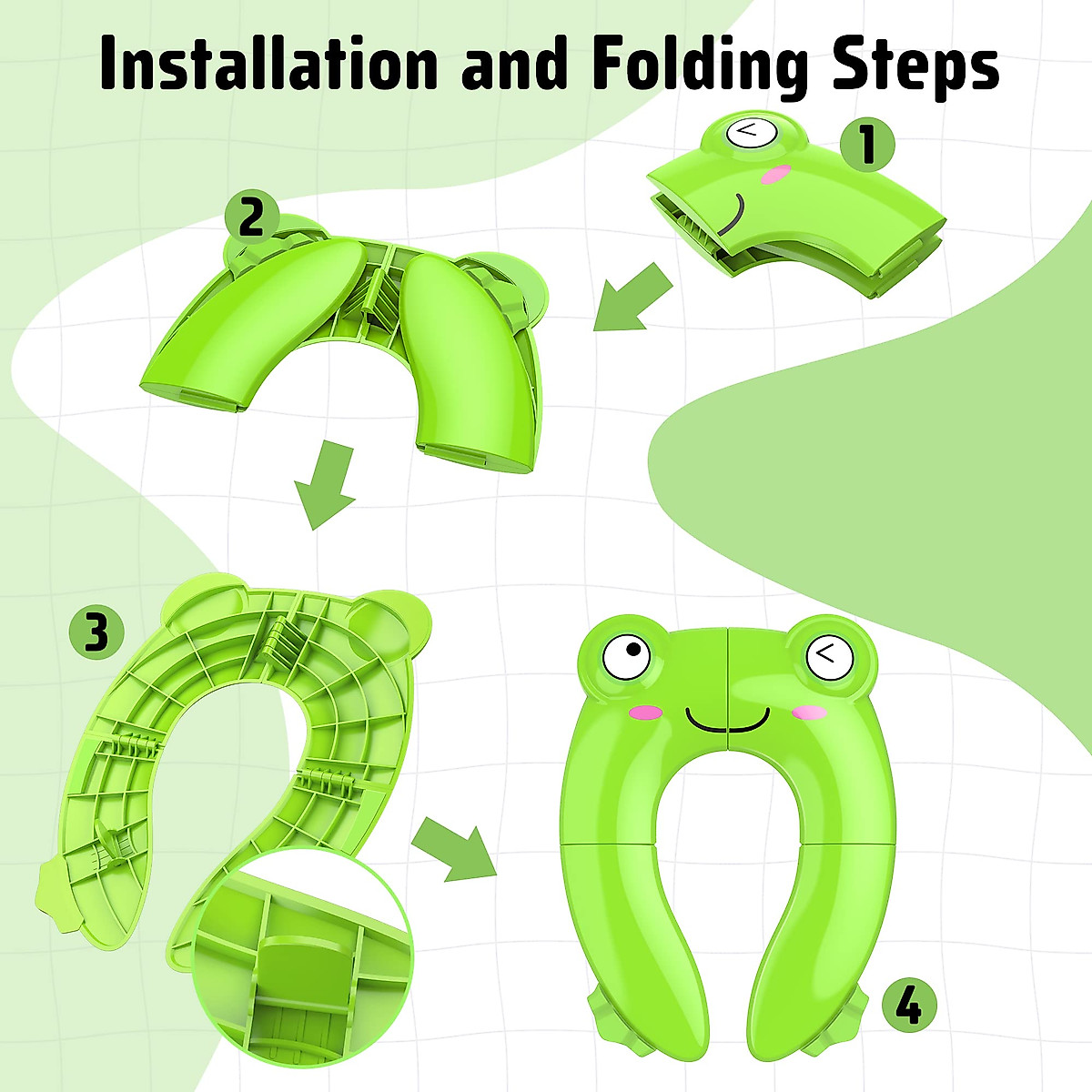 Installation and Folding Steps

1

2

3

4