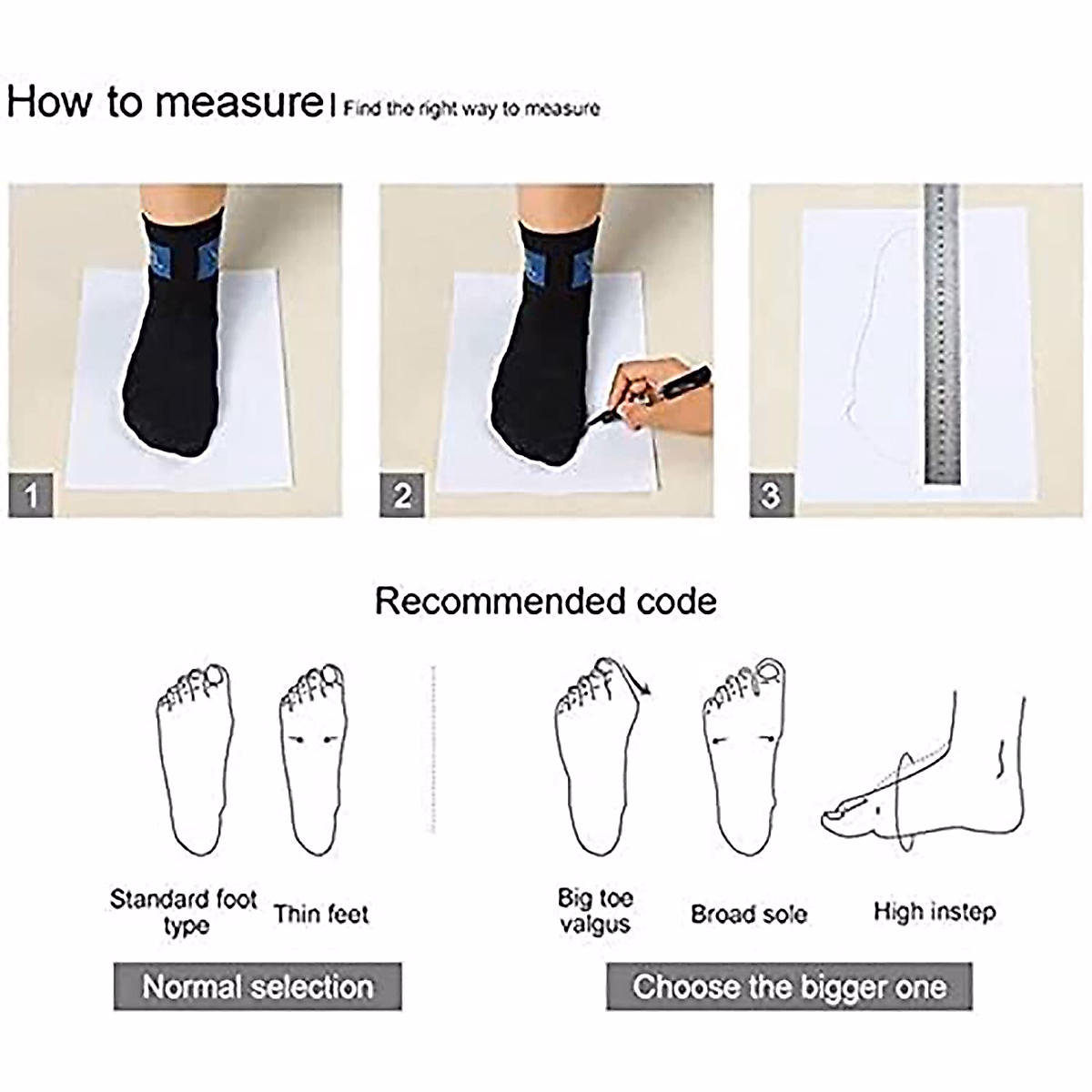 How to measure | Find the right way to measure

1

2

3

Recommended code

Standard foot type

Thin feet

Big toe valgus

Broad sole

High instep

Normal selection

Choose the bigger one