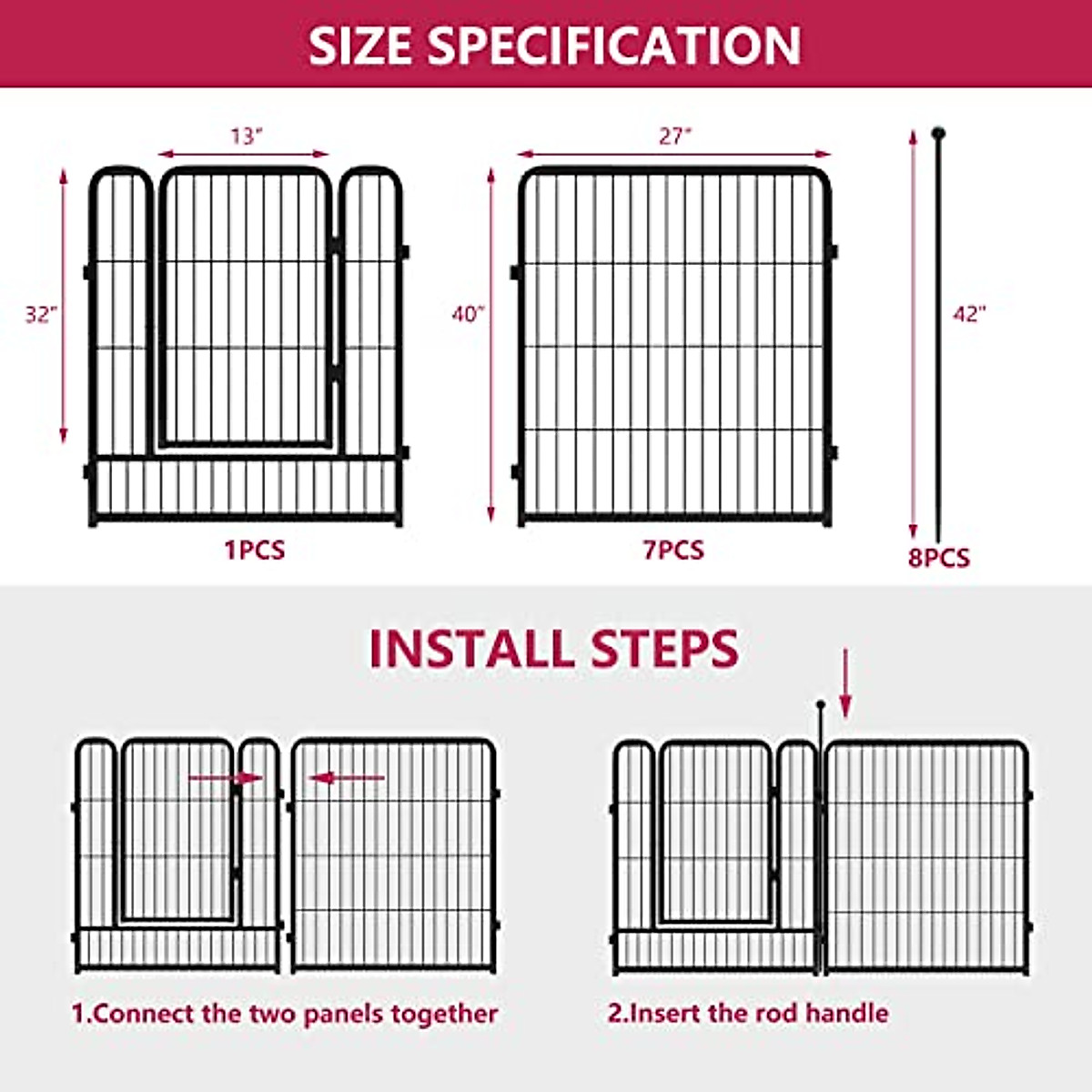 SIZE SPECIFICATION

13"

32"

1PCS

27"

40"

7PCS

42"

8PCS

INSTALL STEPS

1.Connect the two panels together

2.Insert the rod handle