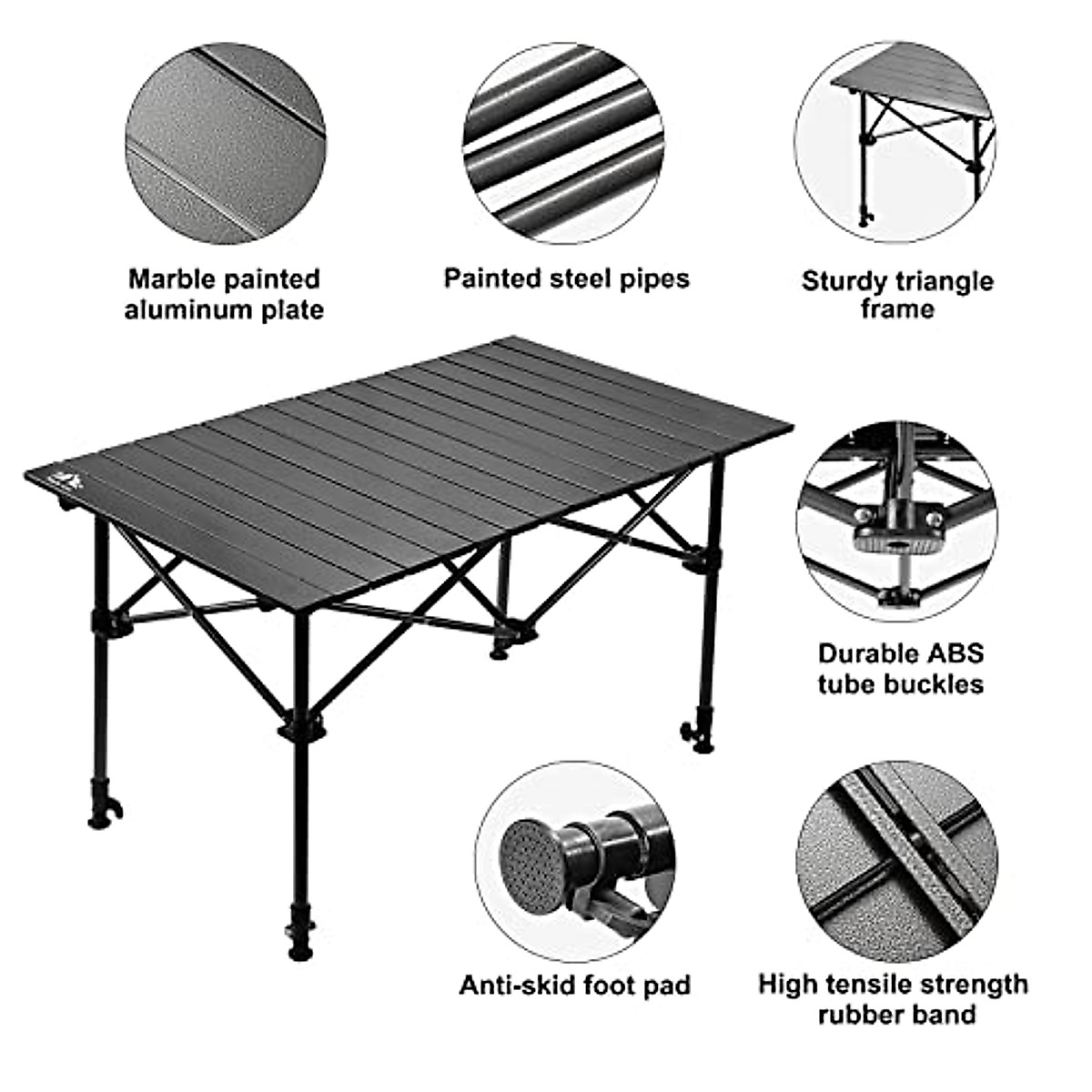 Marble painted aluminum plate

Painted steel pipes

Sturdy triangle frame

Durable ABS tube buckles

Anti-skid foot pad

High tensile strength rubber band