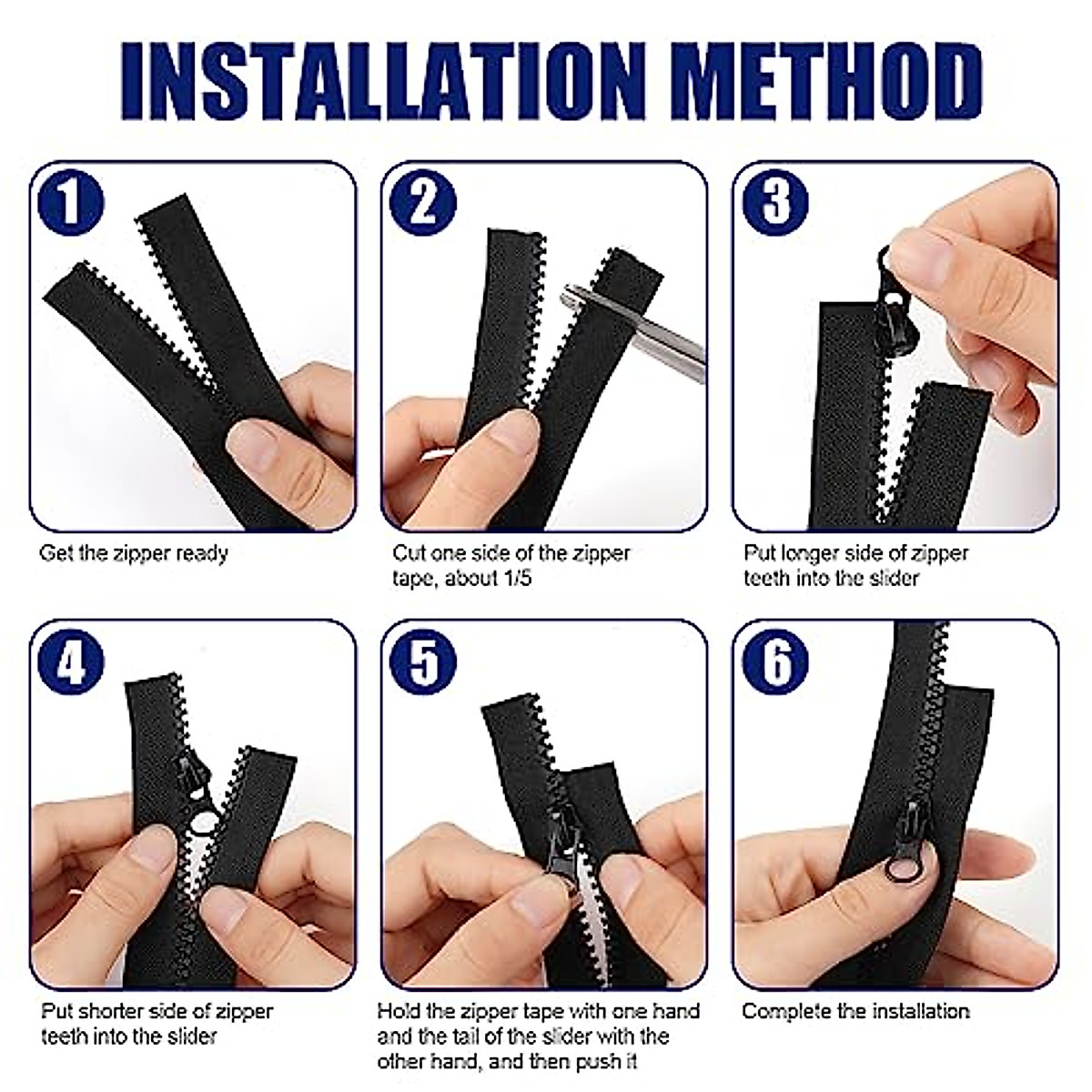 INSTALLATION METHOD

1

Get the zipper ready

2

Cut one side of the zipper tape, about 1/5

3

Put longer side of zipper teeth into the slider

4

Put shorter side of zipper teeth into the slider

5

Hold the zipper tape with one hand and the tail of the slider with the other hand, and then push it

6

Complete the installation