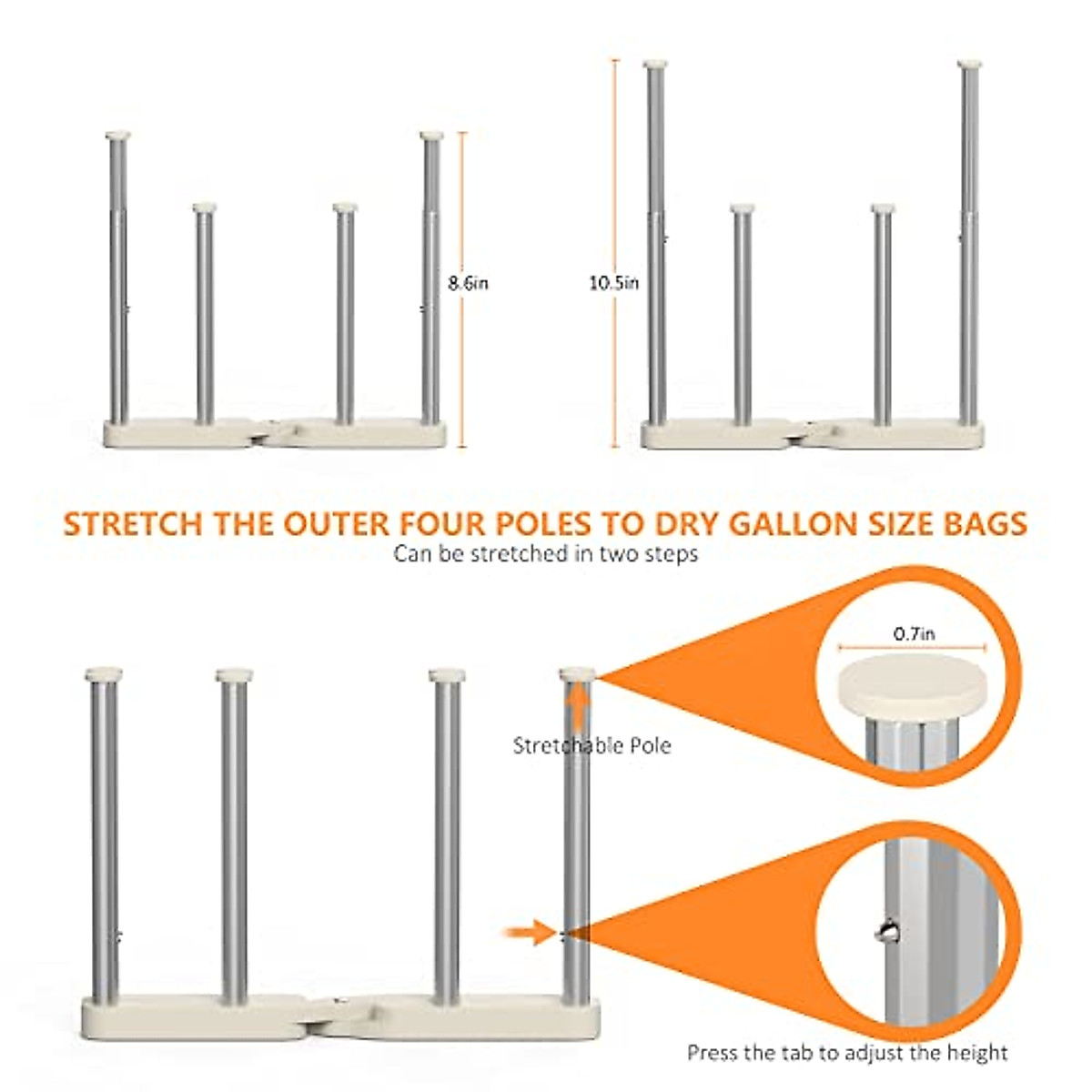 8.6in

10.5in

STRETCH THE OUTER FOUR POLES TO DRY GALLON SIZE BAGS

Can be stretched in two steps

0.7in

Stretchable Pole

Press the tab to adjust the height