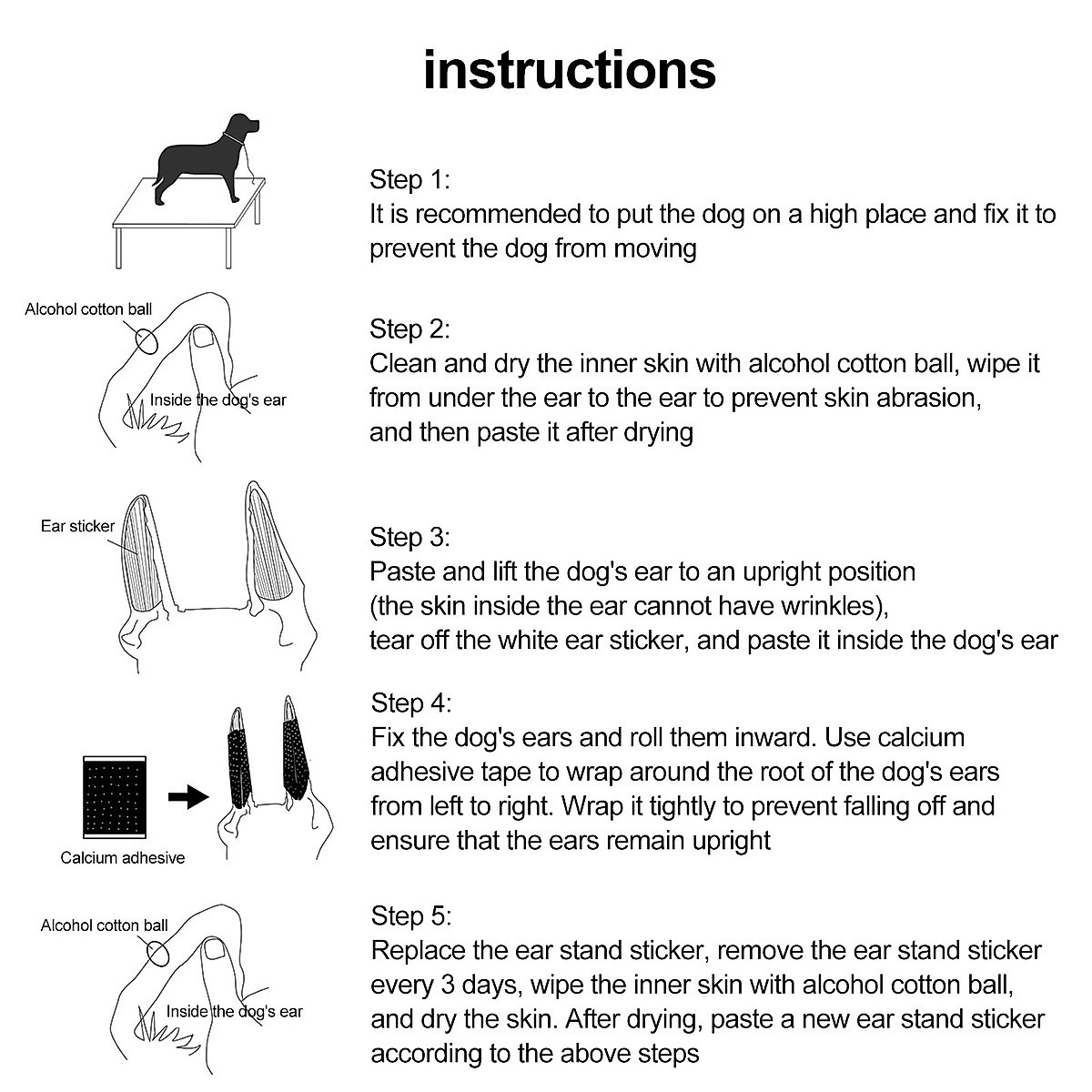 instructions

Step 1:
It is recommended to put the dog on a high place and fix it to prevent the dog from moving

Alcohol cotton ball

Inside the dog's ear

Step 2:
Clean and dry the inner skin with alcohol cotton ball, wipe it from under the ear to the ear to prevent skin abrasion, and then paste it after drying

Ear sticker

Step 3:
Paste and lift the dog's ear to an upright position (the skin inside the ear cannot have wrinkles), tear off the white ear sticker, and paste it inside the dog's ear

Calcium adhesive

Step 4:
Fix the dog's ears and roll them inward. Use calcium adhesive tape to wrap around the root of the dog's ears from left to right. Wrap it tightly to prevent falling off and ensure that the ears remain upright

Alcohol cotton ball

Inside the dog's ear

Step 5:
Replace the ear stand sticker, remove the ear stand sticker every 3 days, wipe the inner skin with alcohol cotton ball, and dry the skin. After drying, paste a new ear stand sticker according to the above steps