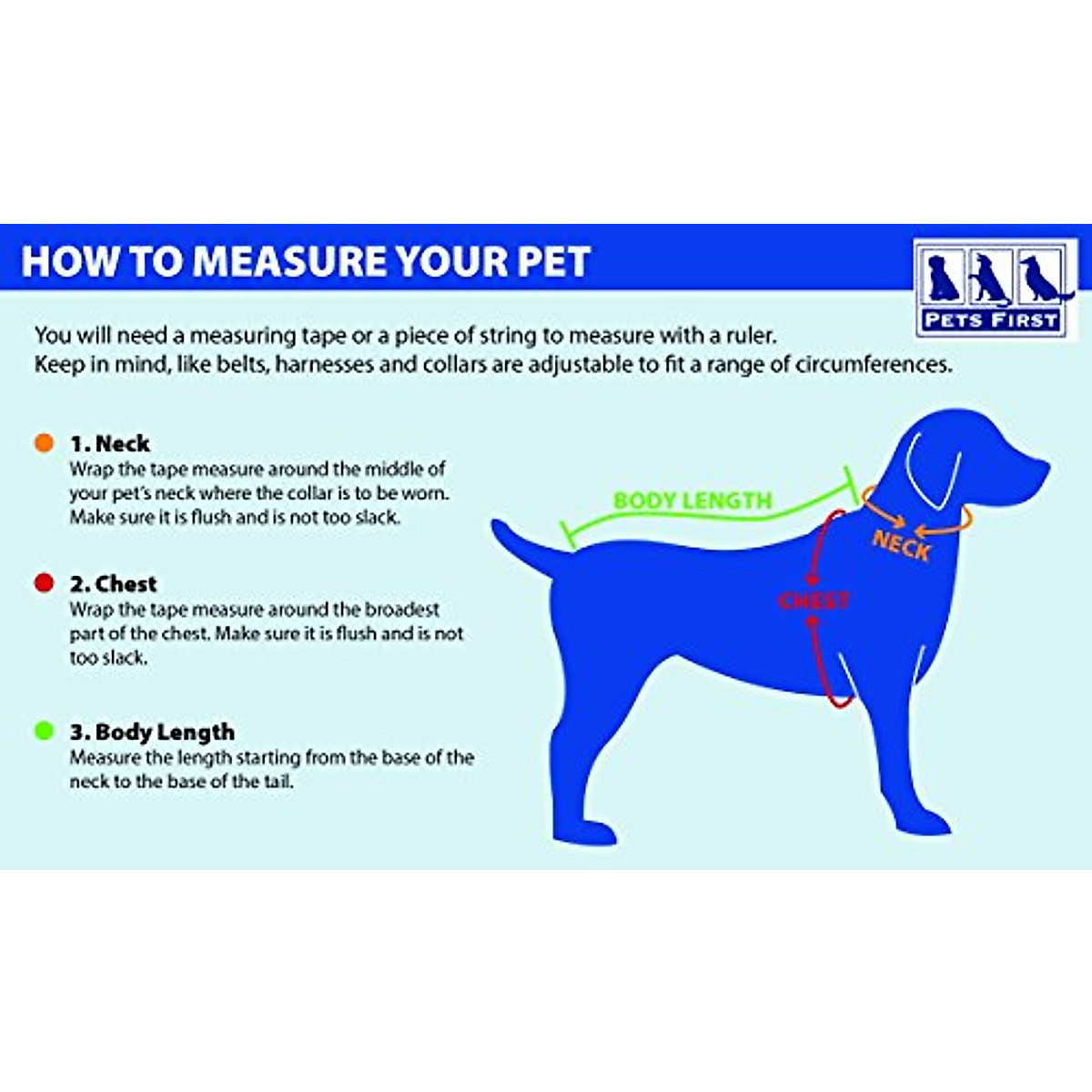 HOW TO MEASURE YOUR PET

PETS FIRST

You will need a measuring tape or a piece of string to measure with a ruler.
Keep in mind, like belts, harnesses and collars are adjustable to fit a range of circumferences.

1. Neck
Wrap the tape measure around the middle of your pet's neck where the collar is to be worn. Make sure it is flush and is not too slack.

2. Chest
Wrap the tape measure around the broadest part of the chest. Make sure it is flush and is not too slack.

3. Body Length
Measure the length starting from the base of the neck to the base of the tail.

BODY LENGTH

NECK

CHEST