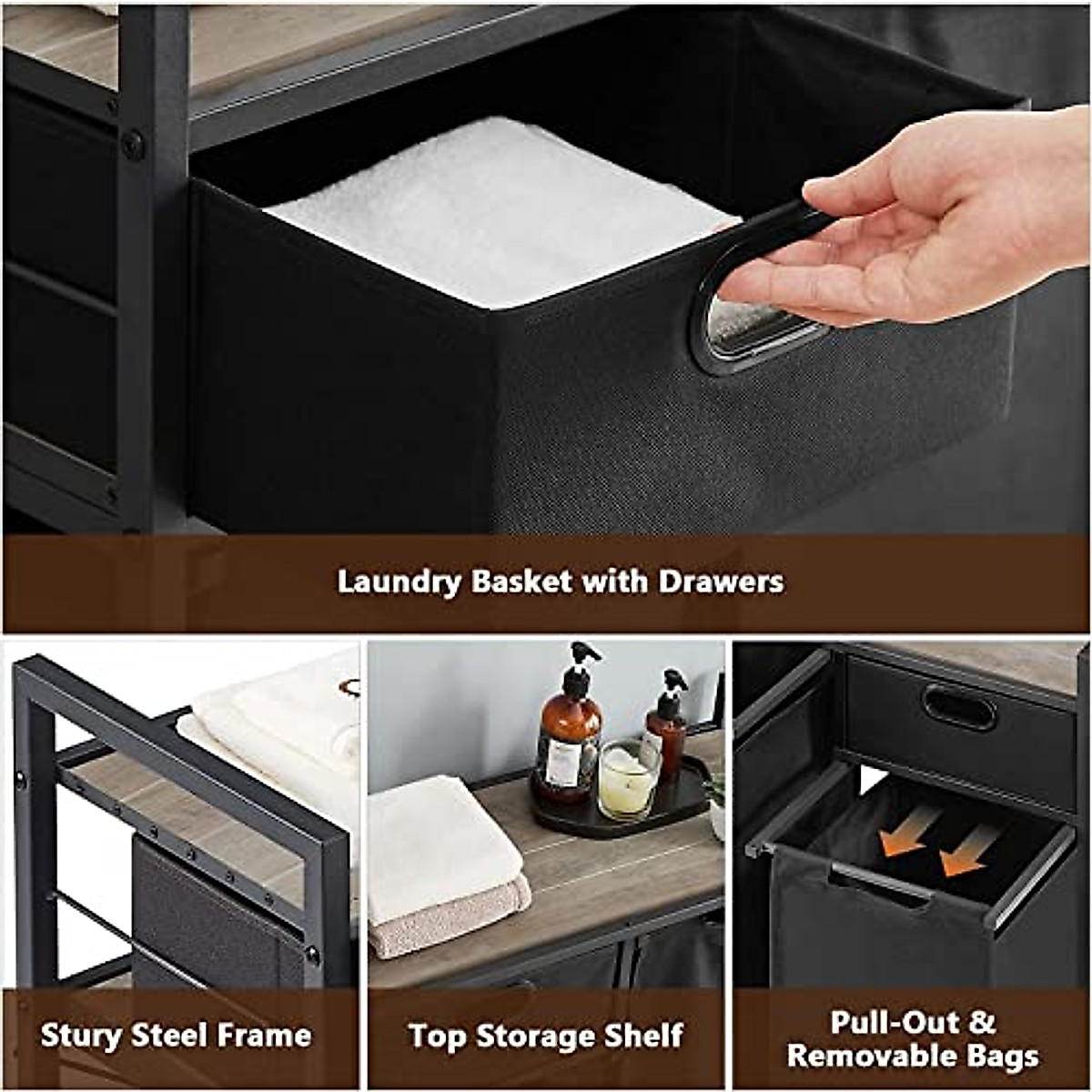 Laundry Basket with Drawers

Stury Steel Frame

Top Storage Shelf

Pull-Out & Removable Bags