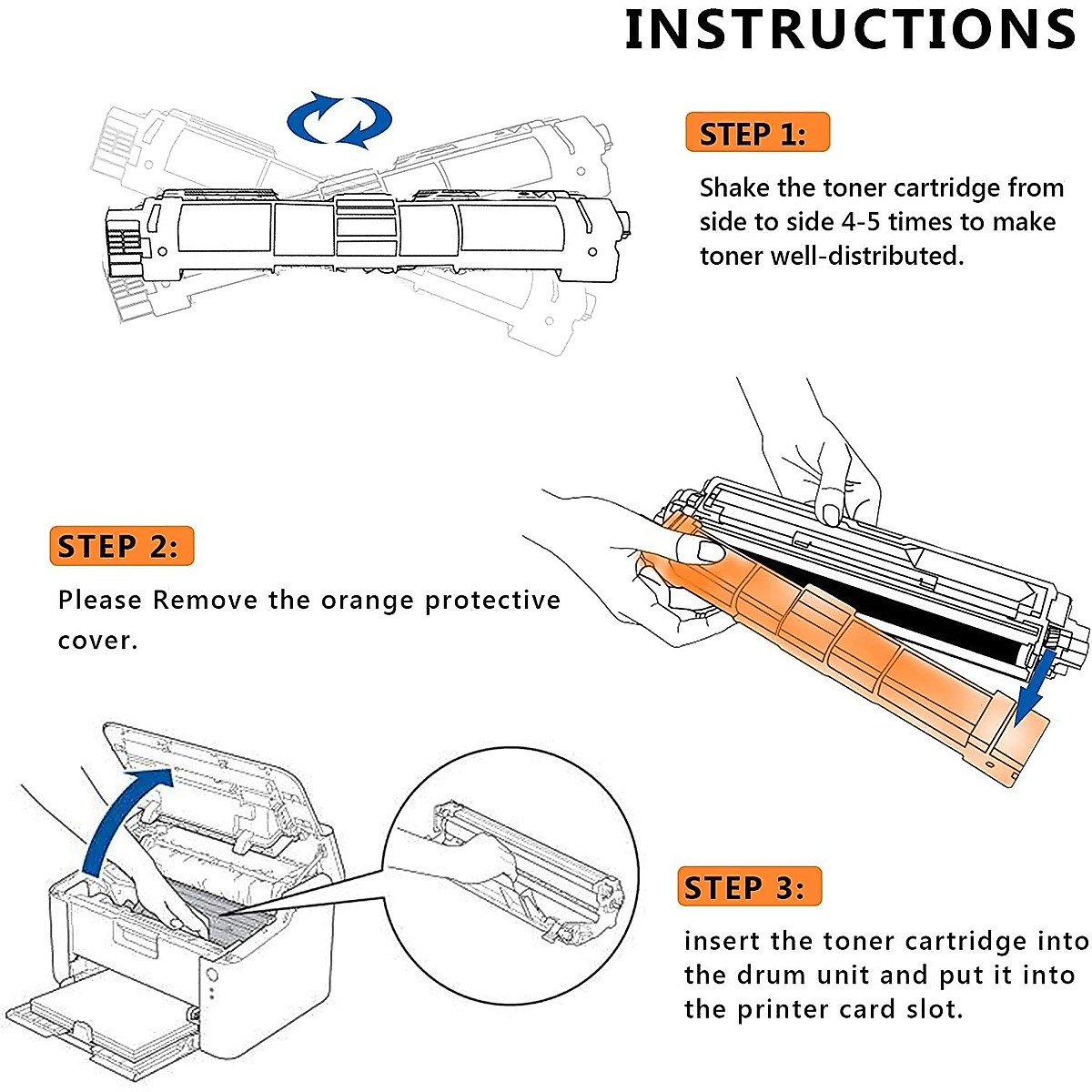 INSTRUCTIONS

STEP 1:

Shake the toner cartridge from side to side 4-5 times to make toner well-distributed.

STEP 2:

Please Remove the orange protective cover.

STEP 3:

insert the toner cartridge into the drum unit and put it into the printer card slot.