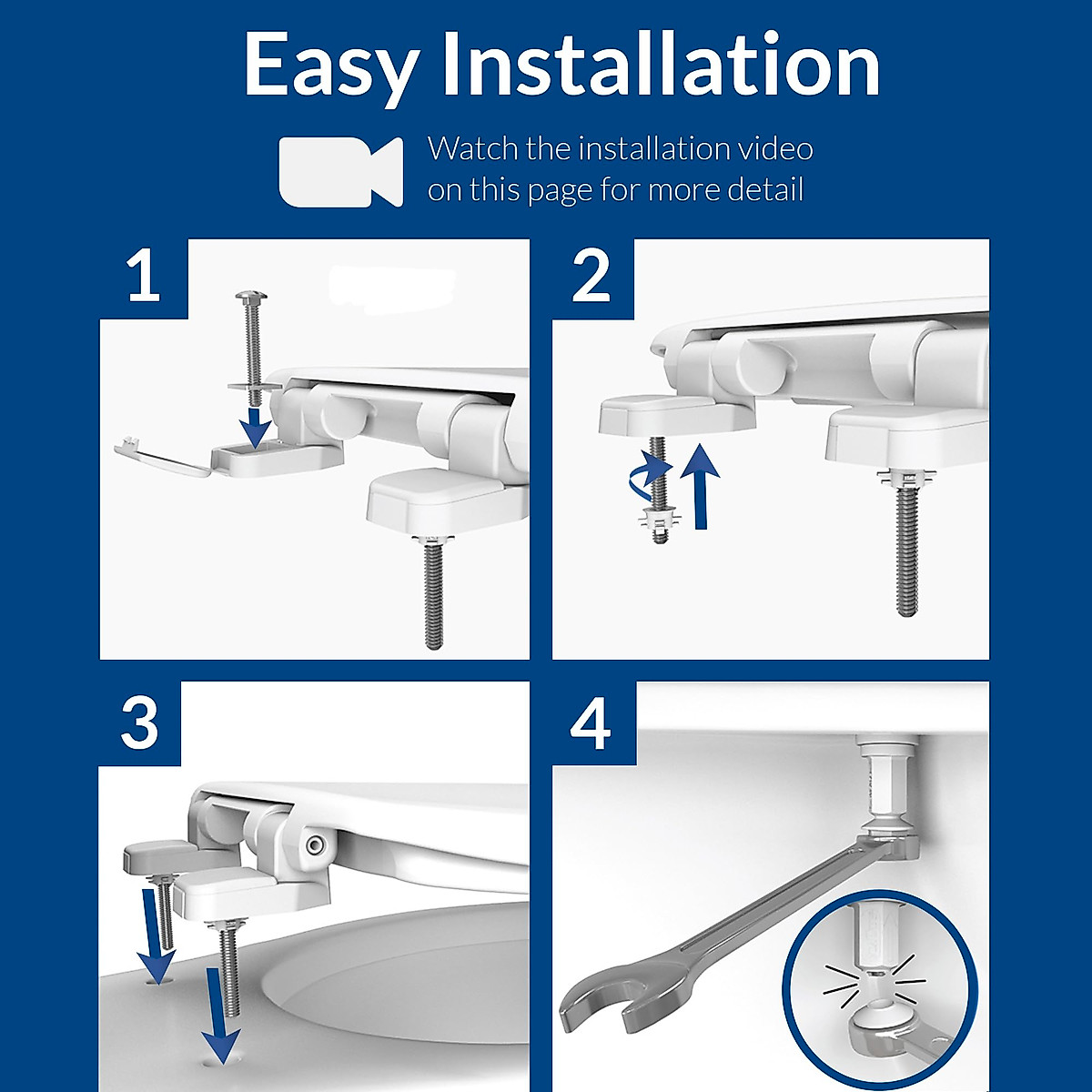 Easy Installation

Watch the installation video on this page for more detail

1

2

3

4