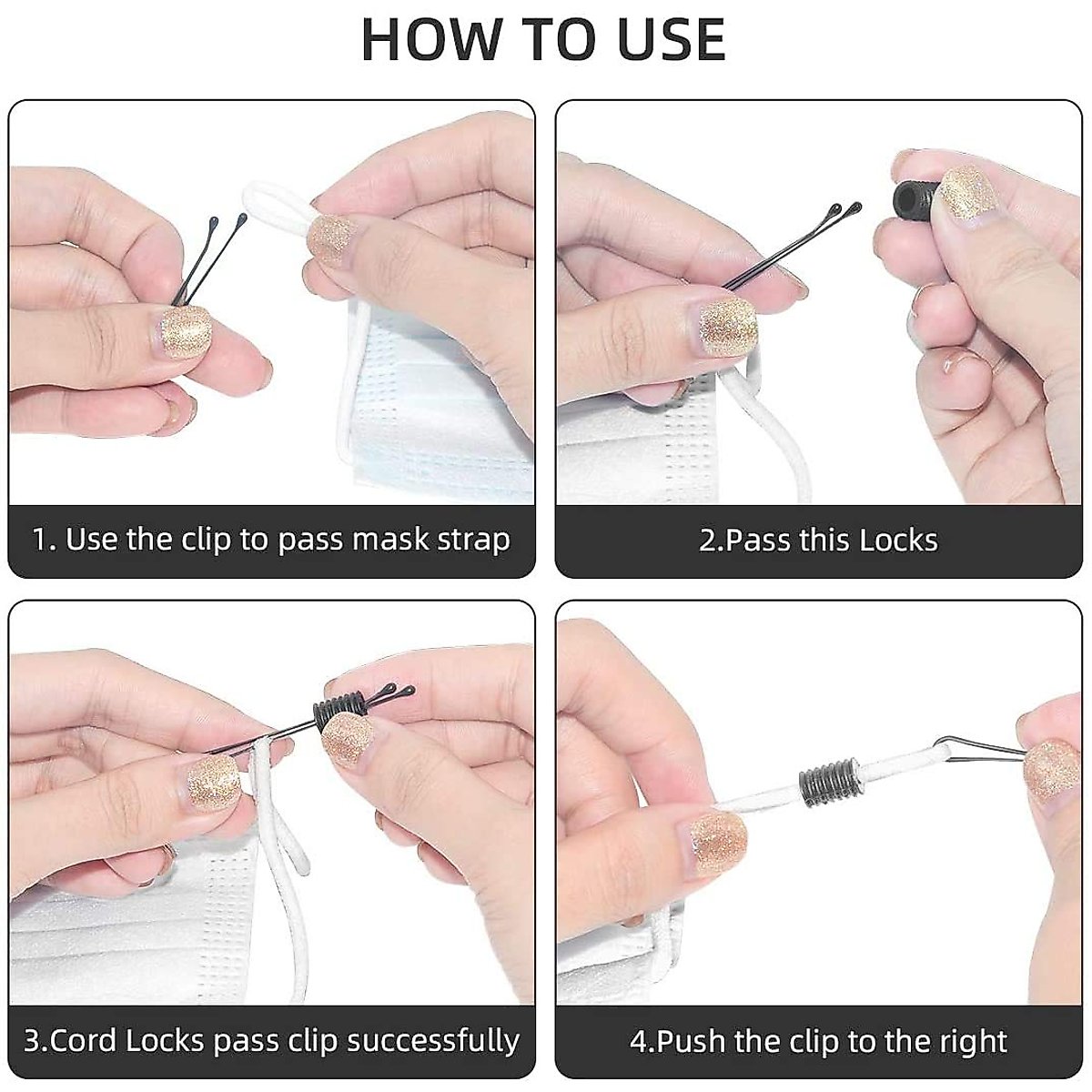 HOW TO USE

1. Use the clip to pass mask strap

2.Pass this Locks

3.Cord Locks pass clip successfully

4.Push the clip to the right