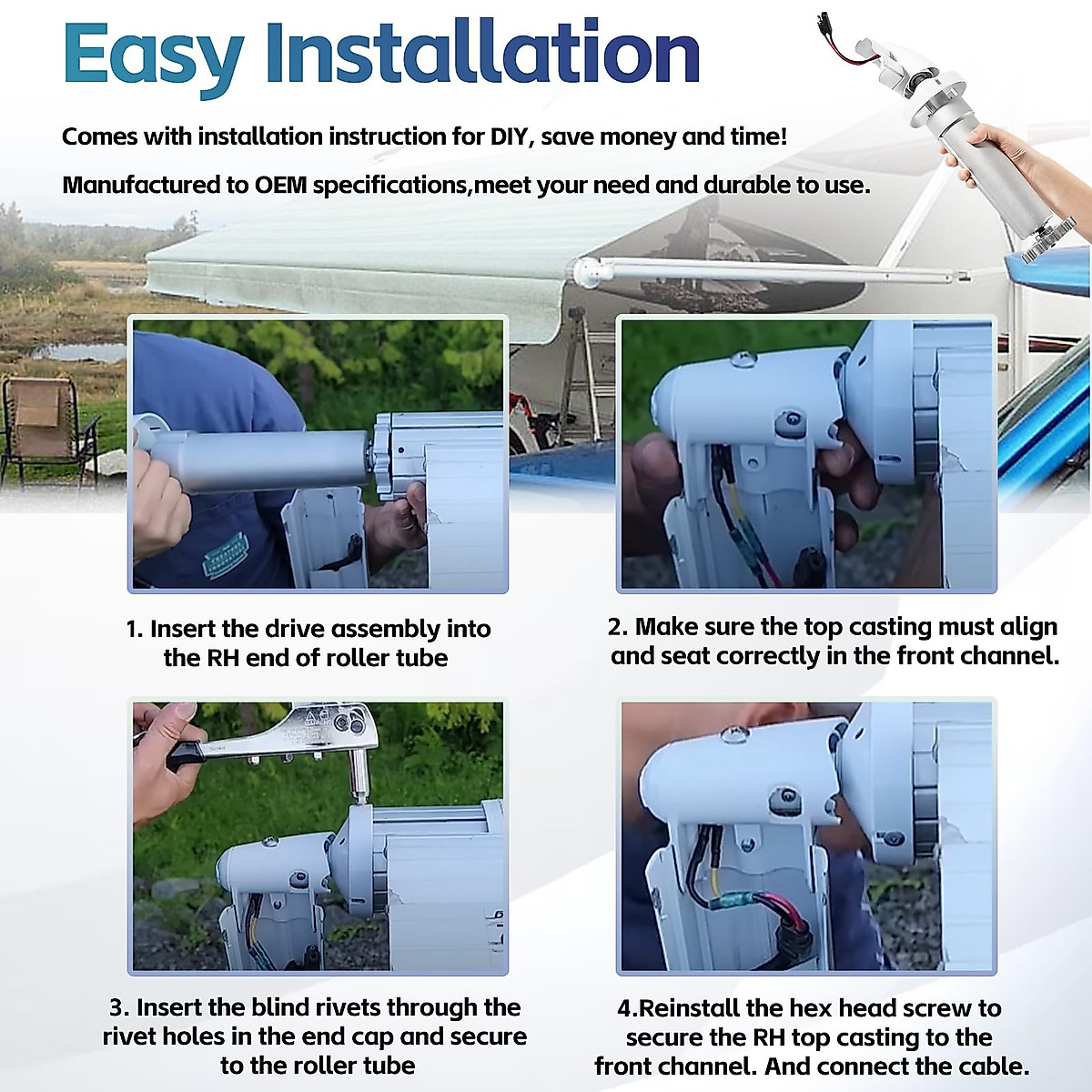 Easy Installation

Comes with installation instruction for DIY, save money and time!

Manufactured to OEM specifications,meet your need and durable to use.

1. Insert the drive assembly into the RH end of roller tube

2. Make sure the top casting must align and seat correctly in the front channel.

3. Insert the blind rivets through the rivet holes in the end cap and secure to the roller tube

4.Reinstall the hex head screw to secure the RH top casting to the front channel. And connect the cable.