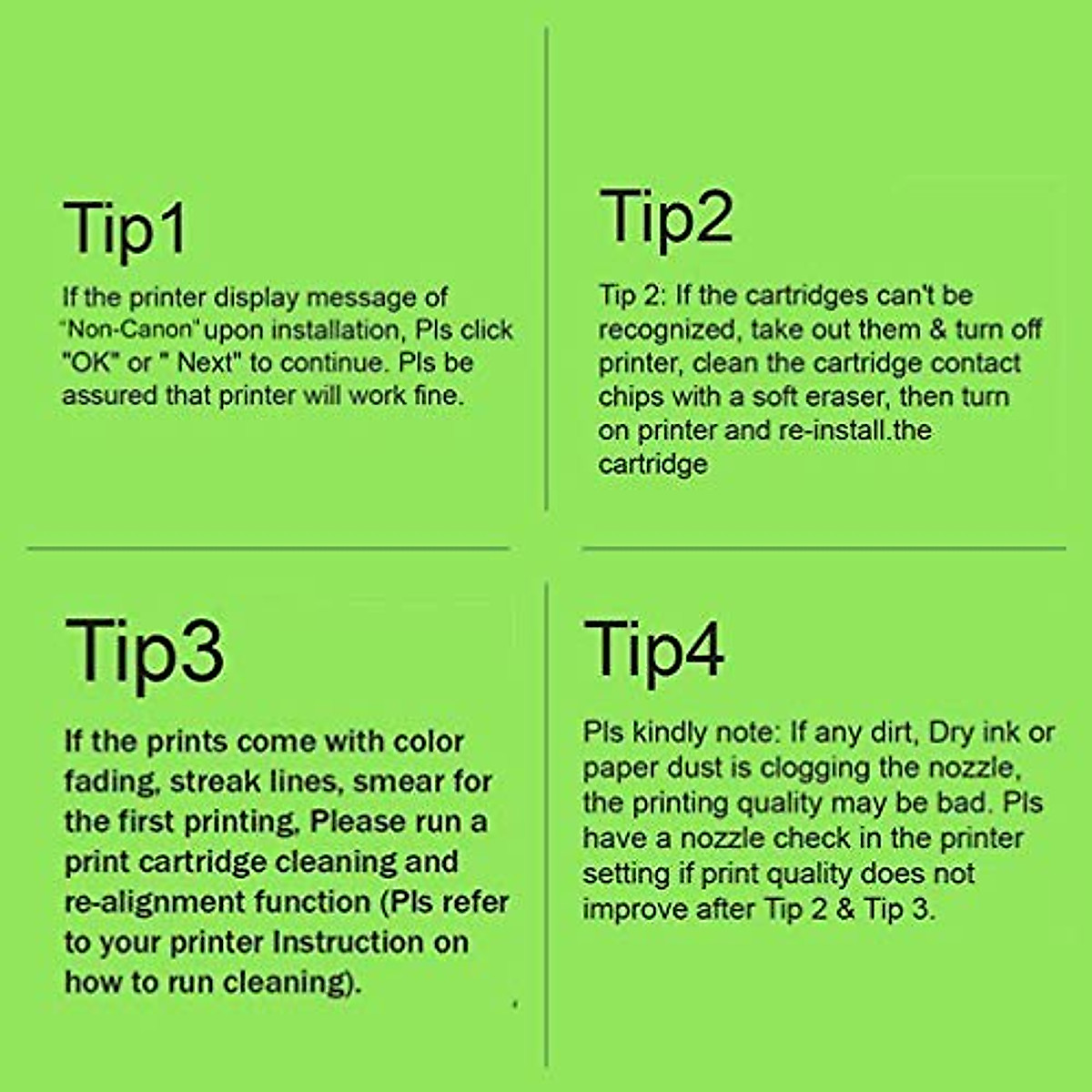 Tip1

If the printer display message of "Non-Canon" upon installation, Pls click "OK" or " Next" to continue. Pls be assured that printer will work fine.

Tip2

Tip 2: If the cartridges can't be recognized, take out them & turn off printer, clean the cartridge contact chips with a soft eraser, then turn on printer and re-install.the cartridge

Tip3

If the prints come with color fading, streak lines, smear for the first printing, Please run a print cartridge cleaning and re-alignment function (Pls refer to your printer Instruction on how to run cleaning).

Tip4

Pls kindly note: If any dirt, Dry ink or paper dust is clogging the nozzle, the printing quality may be bad. Pls have a nozzle check in the printer setting if print quality does not improve after Tip 2 & Tip 3.