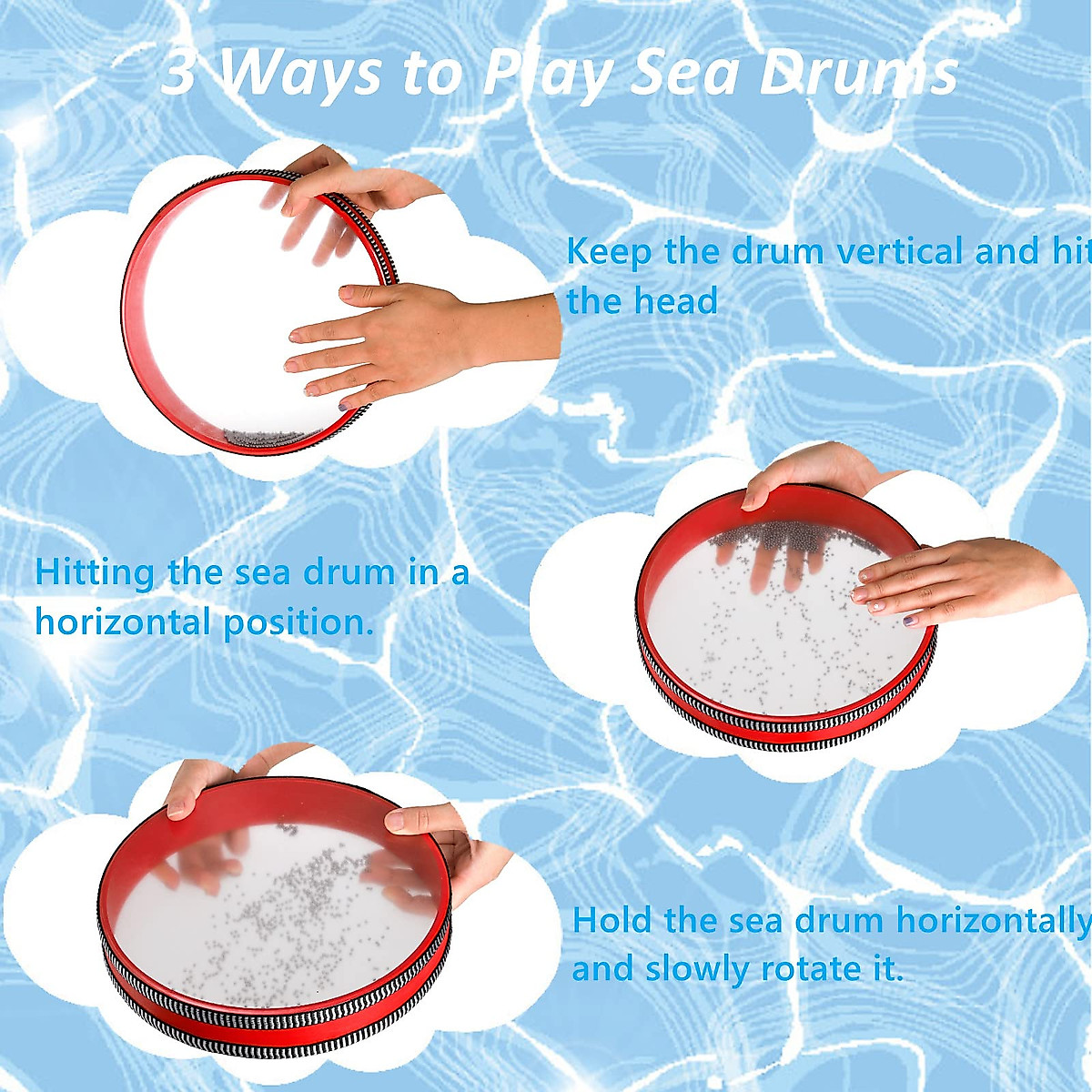 3 Ways to Play Sea Drums

Keep the drum vertical and hit the head

Hitting the sea drum in a horizontal position.

Hold the sea drum horizontally and slowly rotate it.