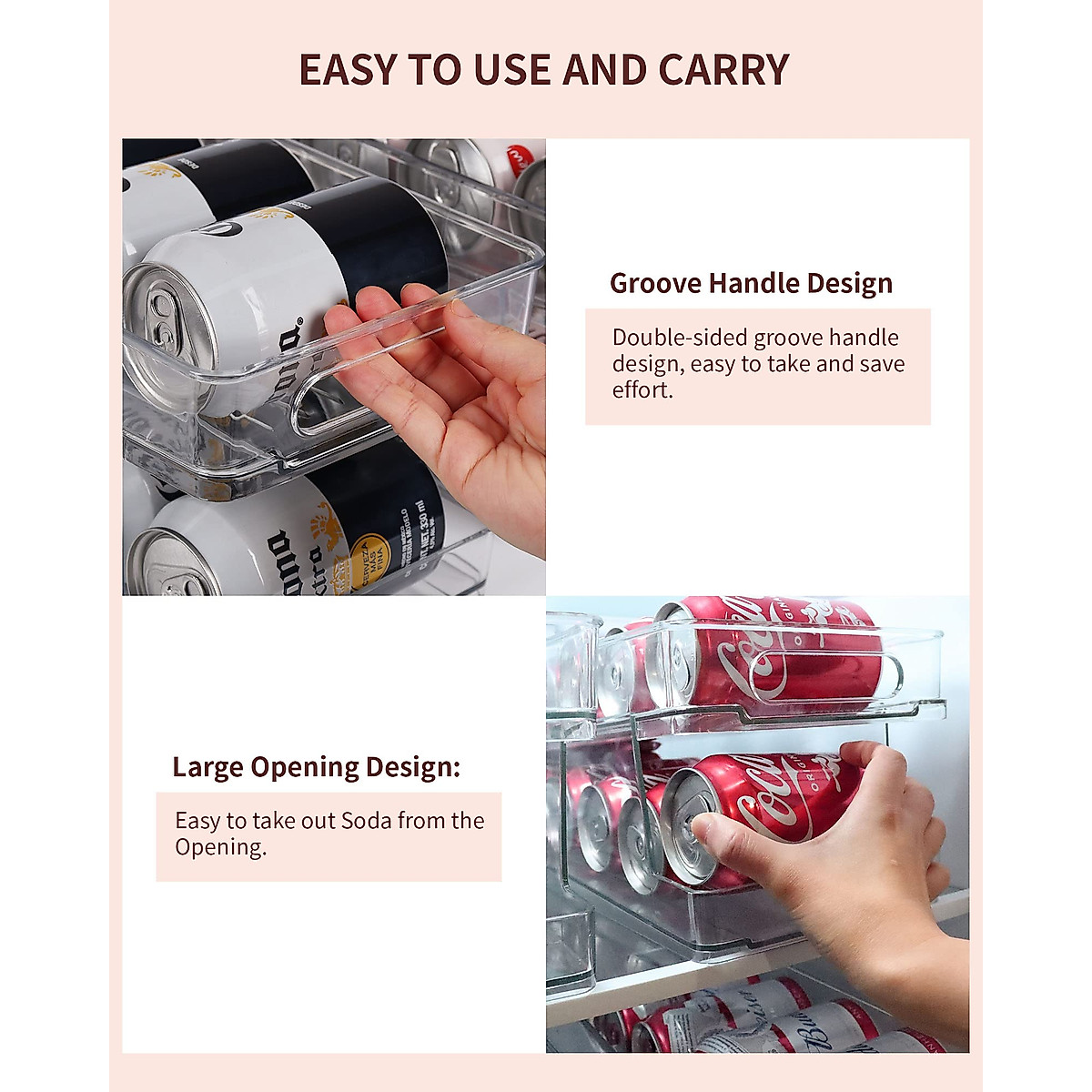 EASY TO USE AND CARRY

Groove Handle Design

Double-sided groove handle design, easy to take and save effort.

Large Opening Design:

Easy to take out Soda from the Opening.