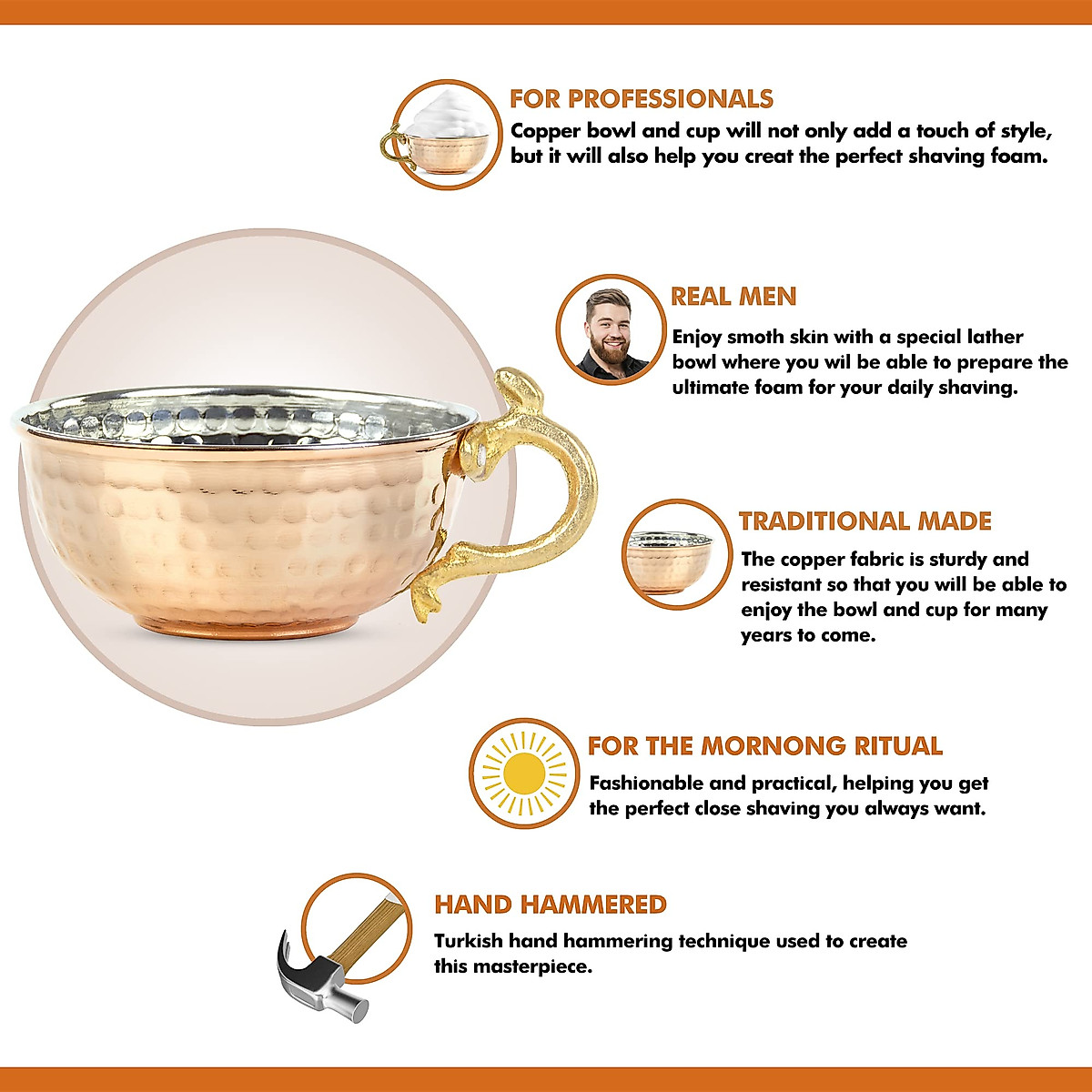 FOR PROFESSIONALS
Copper bowl and cup will not only add a touch of style, but it will also help you creat the perfect shaving foam.

REAL MEN
Enjoy smoth skin with a special lather bowl where you wil be able to prepare the ultimate foam for your daily shaving.

TRADITIONAL MADE
The copper fabric is sturdy and resistant so that you will be able to enjoy the bowl and cup for many years to come.

FOR THE MORNONG RITUAL
Fashionable and practical, helping you get the perfect close shaving you always want.

HAND HAMMERED
Turkish hand hammering technique used to create this masterpiece.