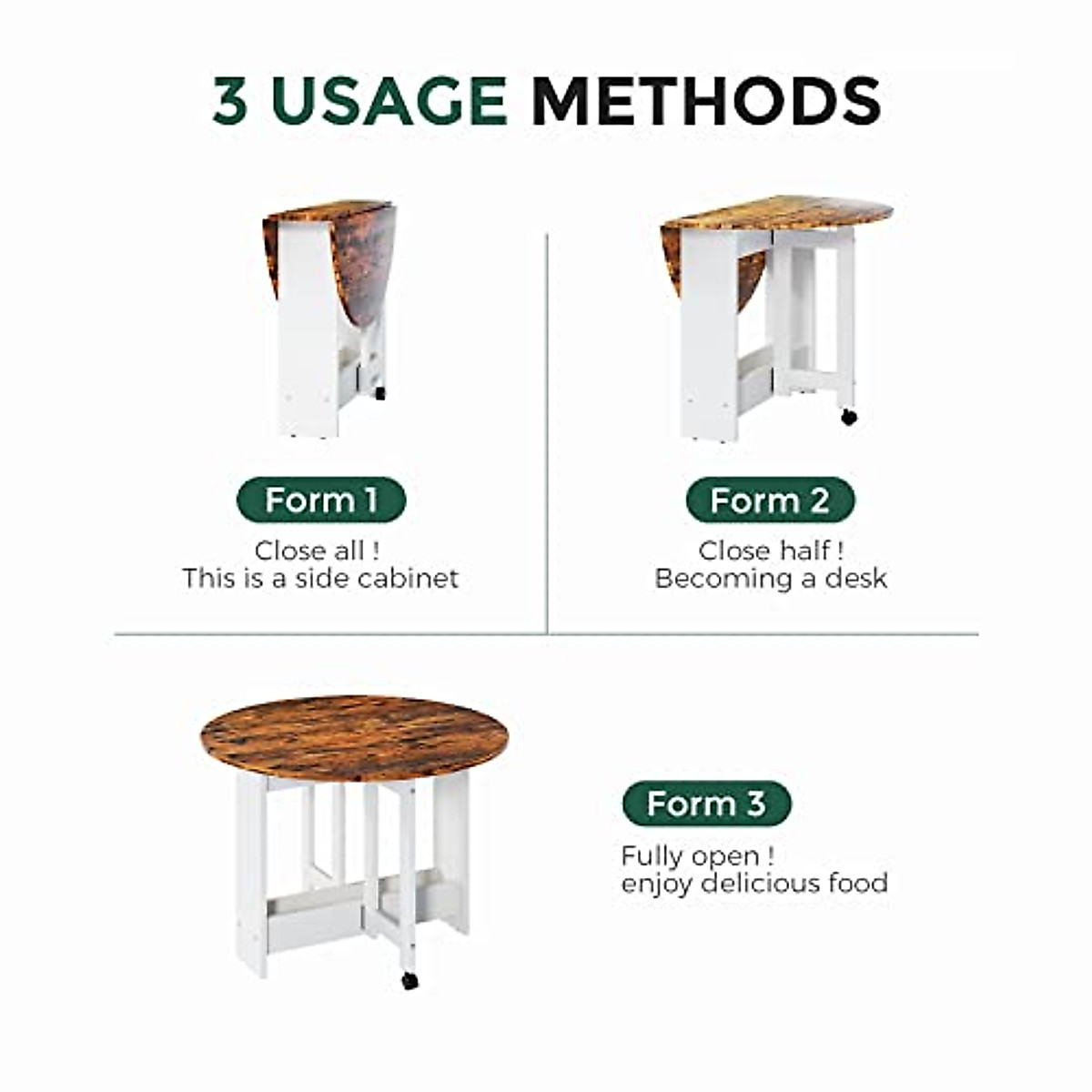 3 USAGE METHODS

Form 1

Close all !
This is a side cabinet

Form 2

Close half !
Becoming a desk

Form 3

Fully open !
enjoy delicious food