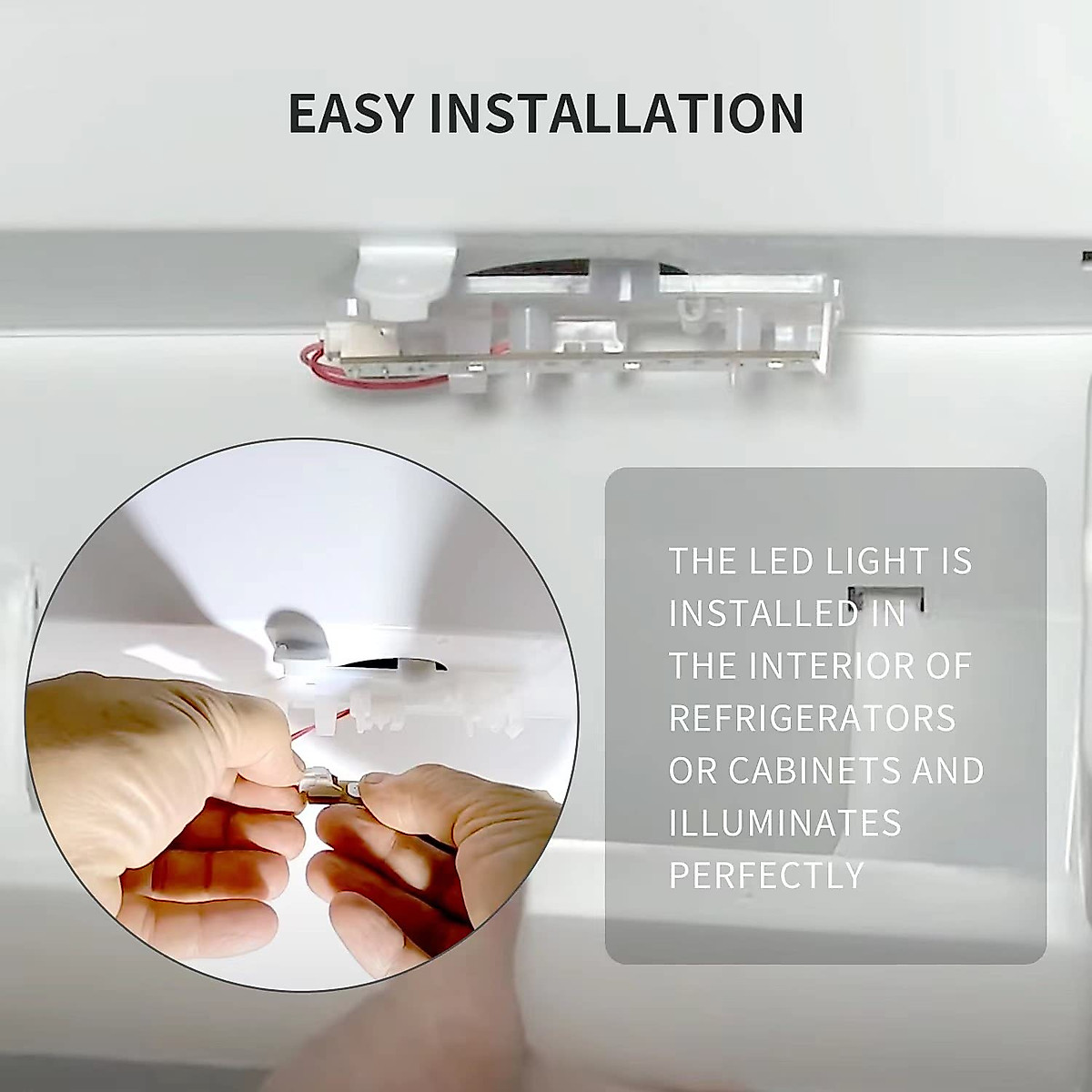 EASY INSTALLATION

THE LED LIGHT IS INSTALLED IN THE INTERIOR OF REFRIGERATORS OR CABINETS AND ILLUMINATES PERFECTLY