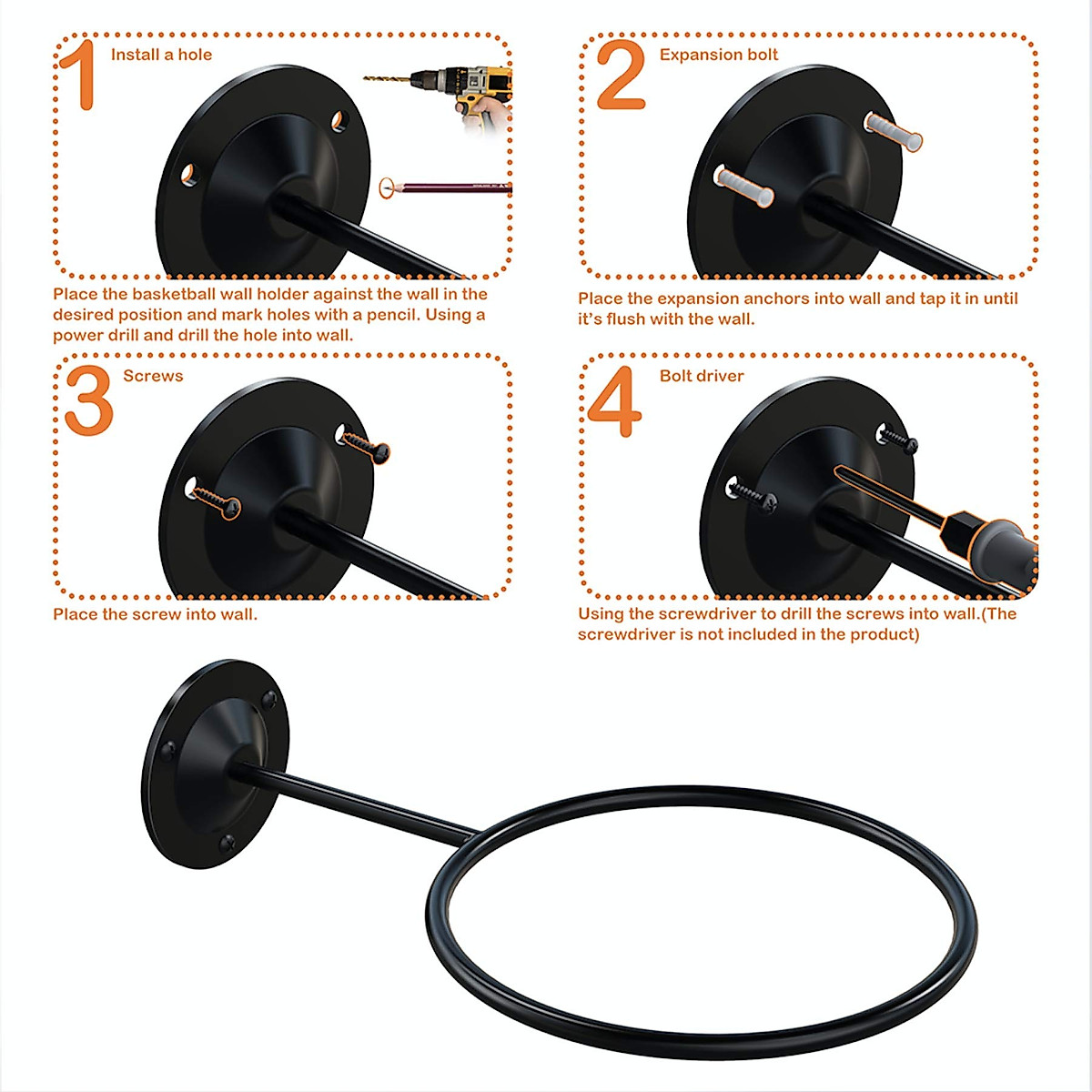 1 Install a hole

Place the basketball wall holder against the wall in the desired position and mark holes with a pencil. Using a power drill and drill the hole into wall.

2 Expansion bolt

Place the expansion anchors into wall and tap it in until it's flush with the wall.

3 Screws

Place the screw into wall.

4 Bolt driver

Using the screwdriver to drill the screws into wall.(The screwdriver is not included in the product)