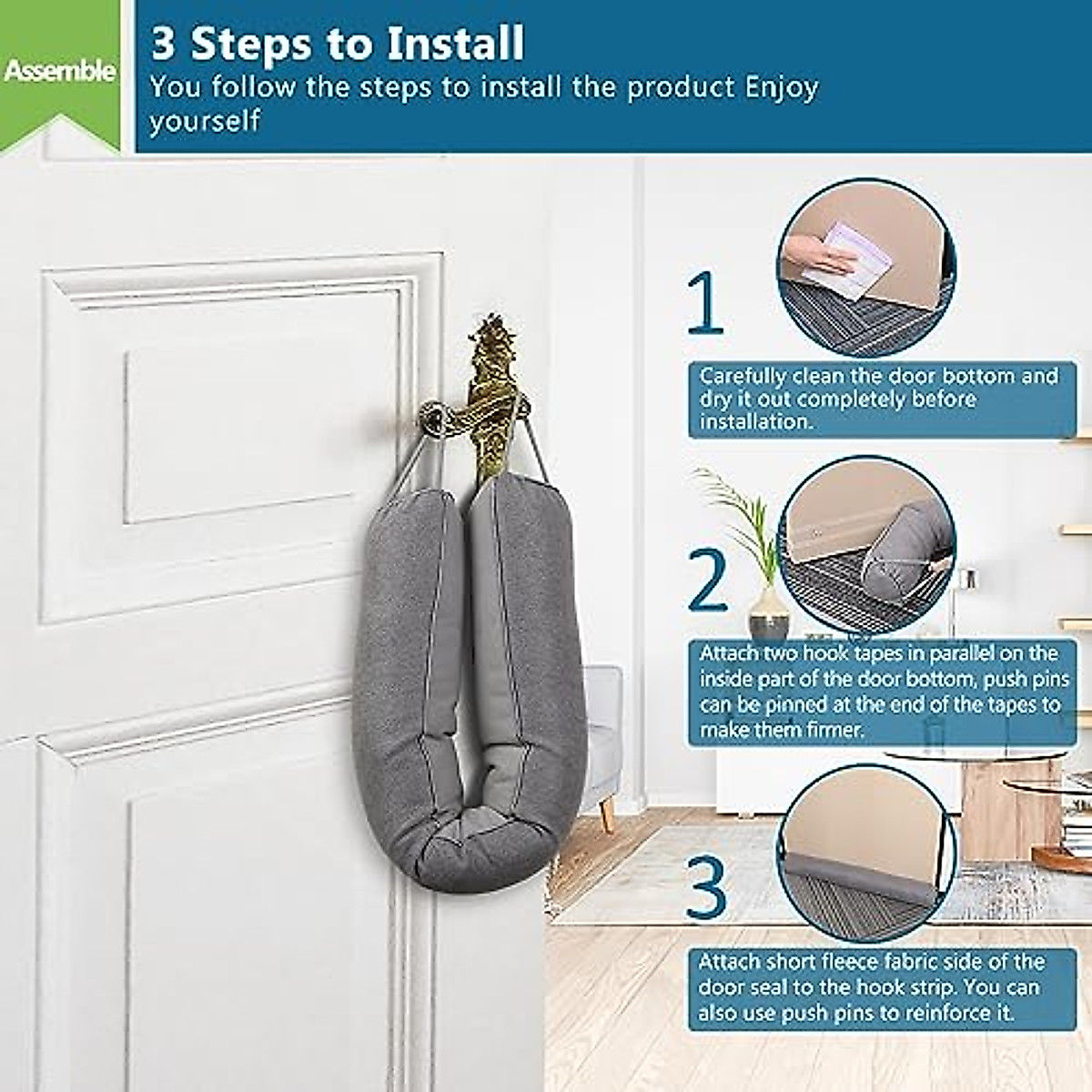 Assemble

3 Steps to Install
You follow the steps to install the product Enjoy yourself

1
Carefully clean the door bottom and dry it out completely before installation.

2
Attach two hook tapes in parallel on the inside part of the door bottom, push pins can be pinned at the end of the tapes to make them firmer.

3
Attach short fleece fabric side of the door seal to the hook strip. You can also use push pins to reinforce it.