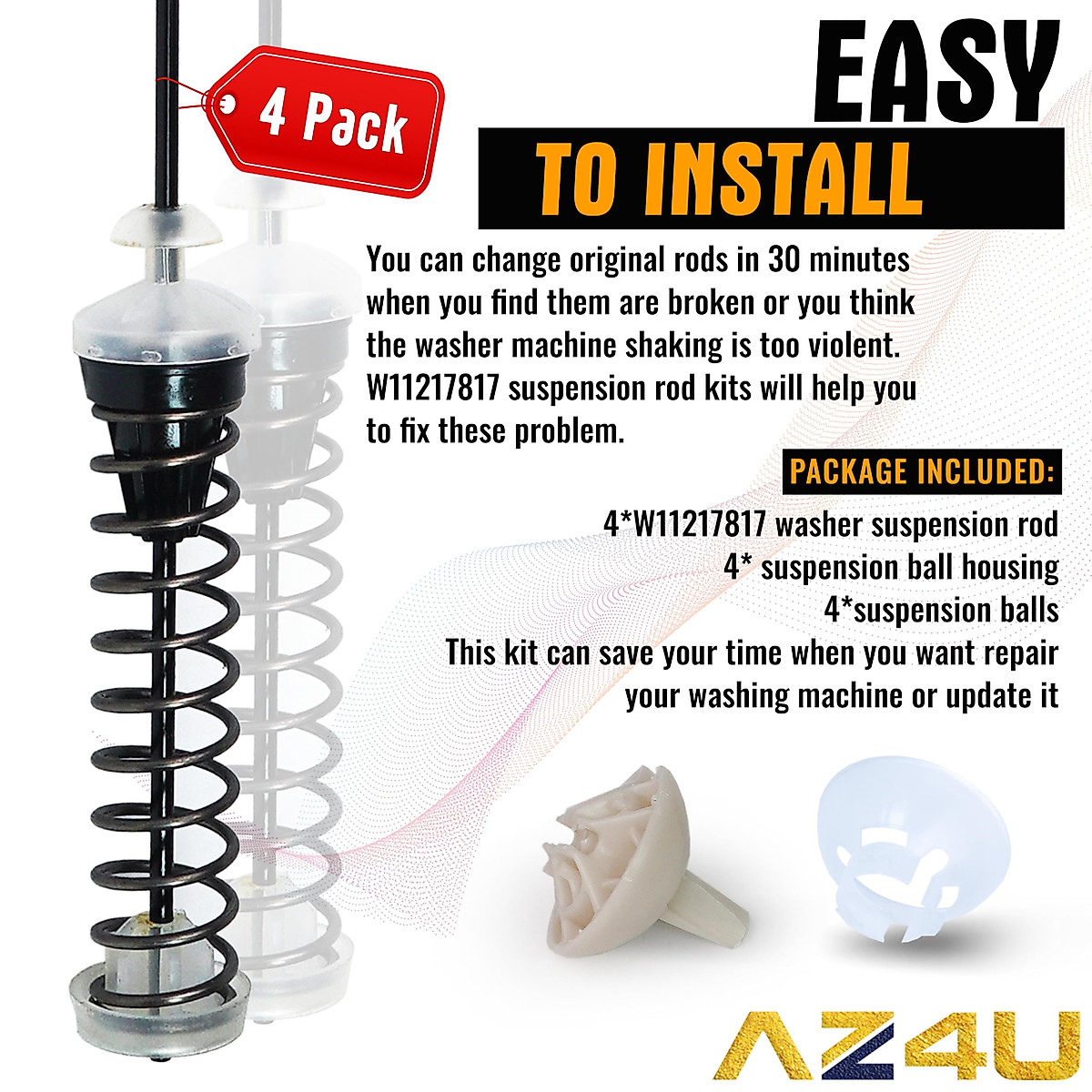 4 Pack

EASY
TO INSTALL

You can change original rods in 30 minutes when you find them are broken or you think the washer machine shaking is too violent. W11217817 suspension rod kits will help you to fix these problem.

PACKAGE INCLUDED:

4*W11217817 washer suspension rod
4* suspension ball housing
4*suspension balls
This kit can save your time when you want repair your washing machine or update it

AZ4U