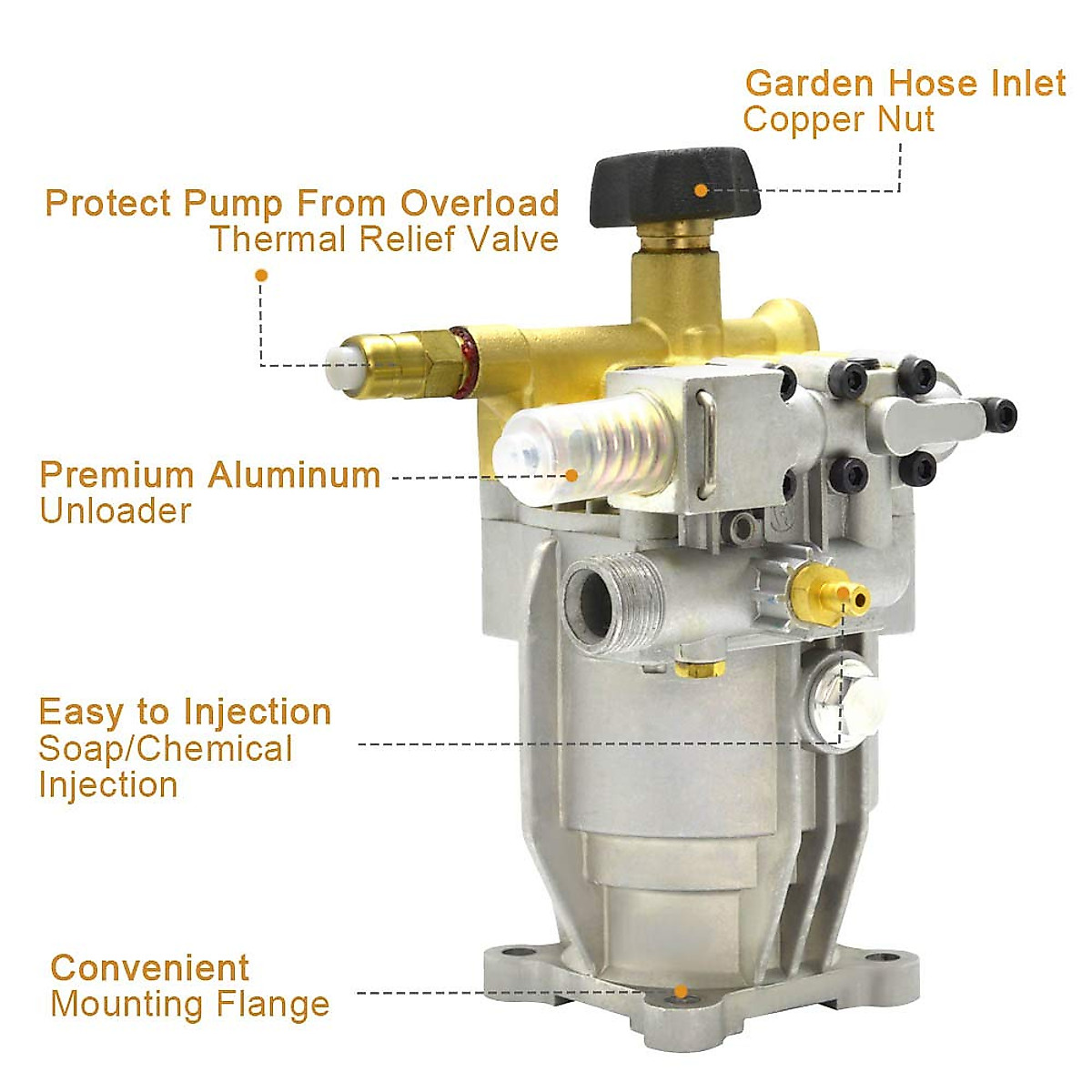 Garden Hose Inlet
Copper Nut

Protect Pump From Overload
Thermal Relief Valve

Premium Aluminum
Unloader

Easy to Injection
Soap/Chemical
Injection

Convenient
Mounting Flange