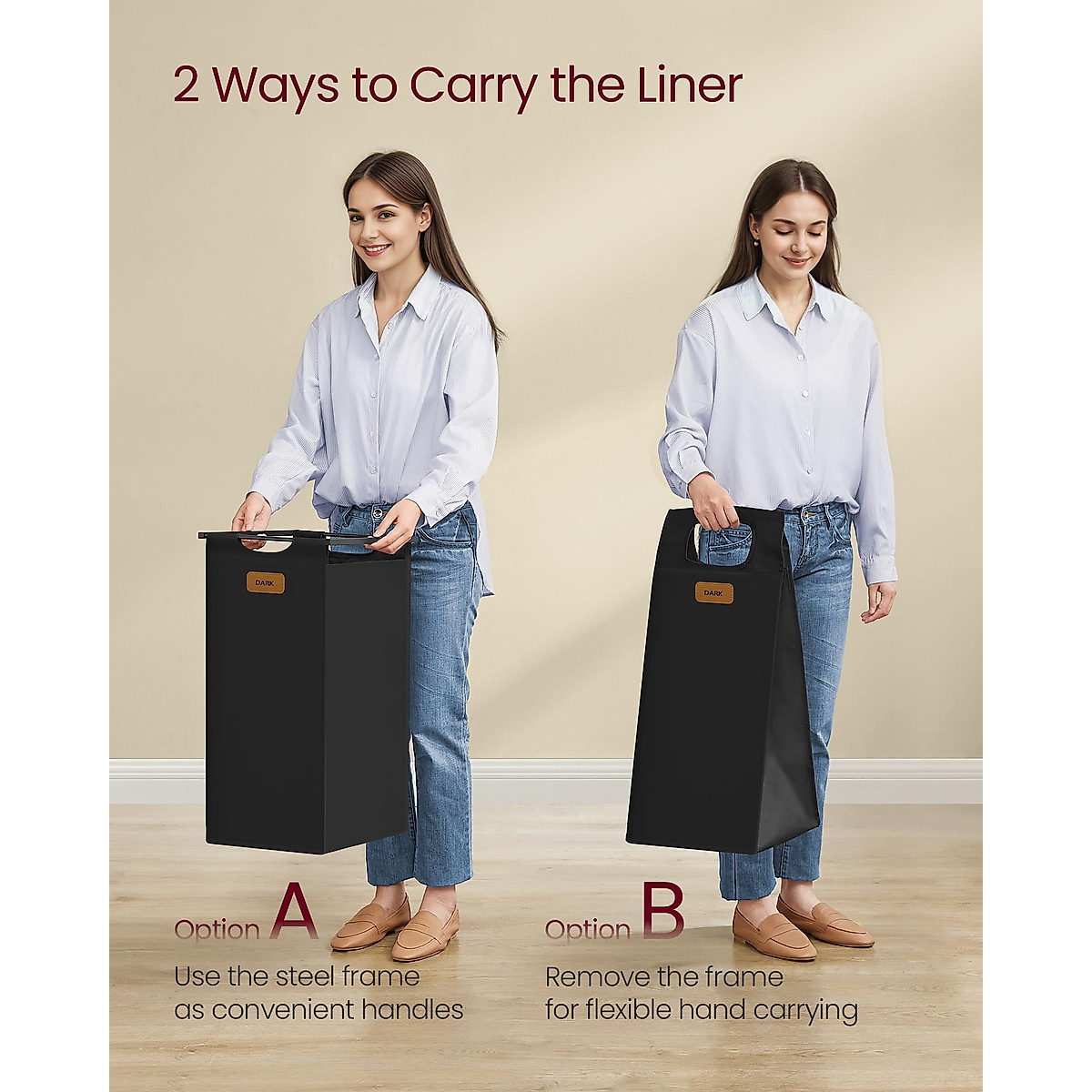 2 Ways to Carry the Liner

DARK

DARK

Option A
Use the steel frame as convenient handles

Option B
Remove the frame for flexible hand carrying