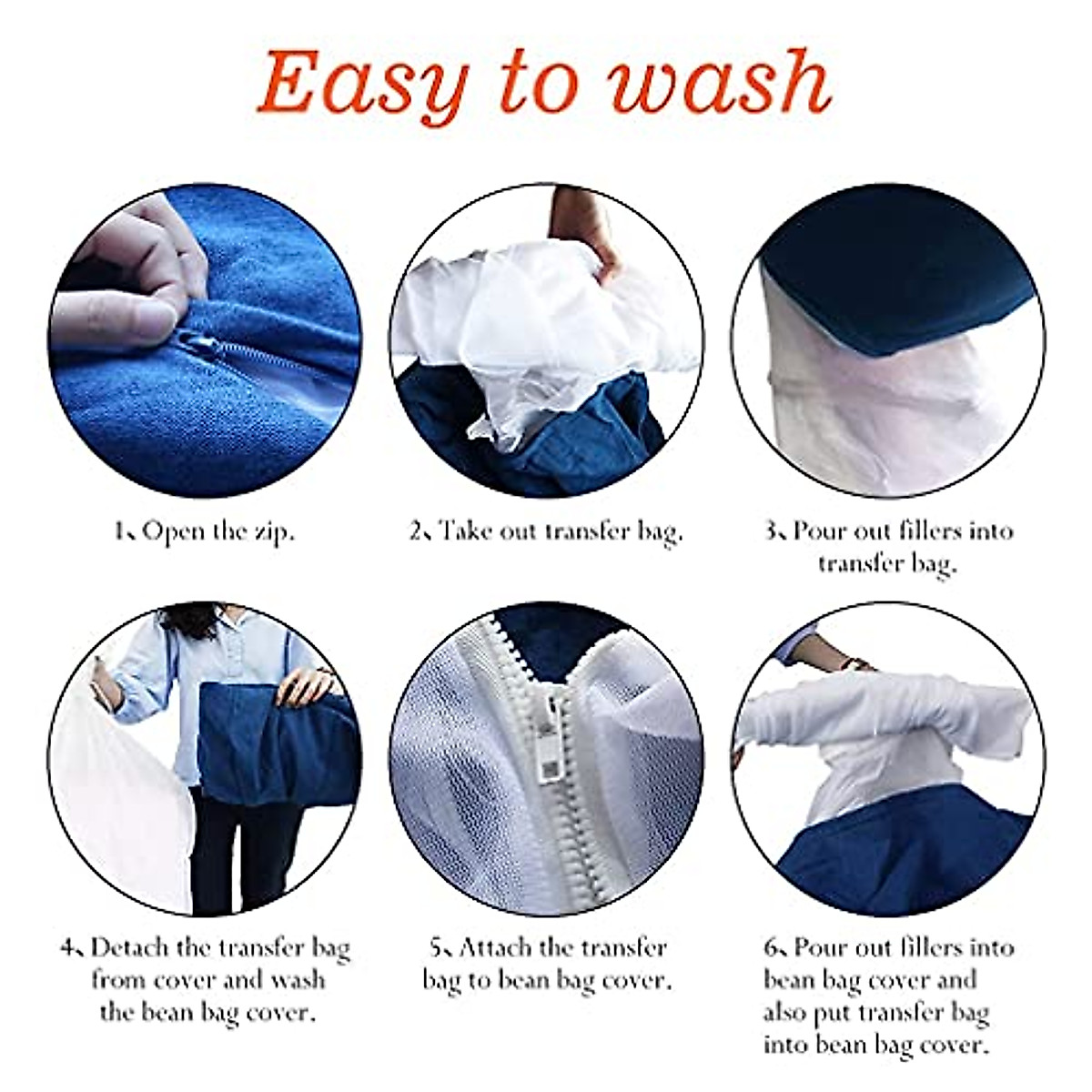 Easy to wash

1、Open the zip.

2、Take out transfer bag.

3、Pour out fillers into transfer bag.

4、Detach the transfer bag from cover and wash the bean bag cover.

5、Attach the transfer bag to bean bag cover.

6、Pour out fillers into bean bag cover and also put transfer bag into bean bag cover.