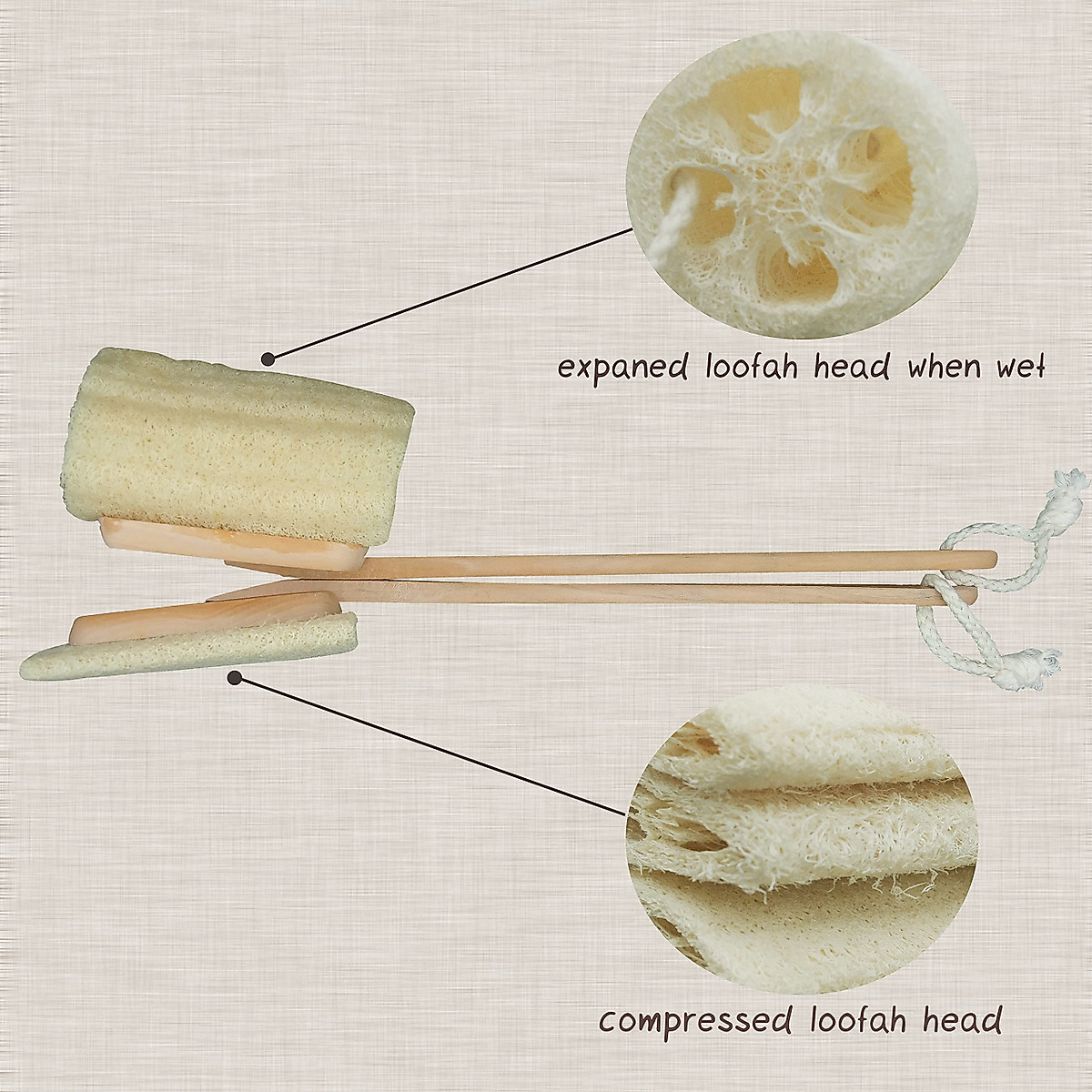 expaned loofah head when wet

compressed loofah head