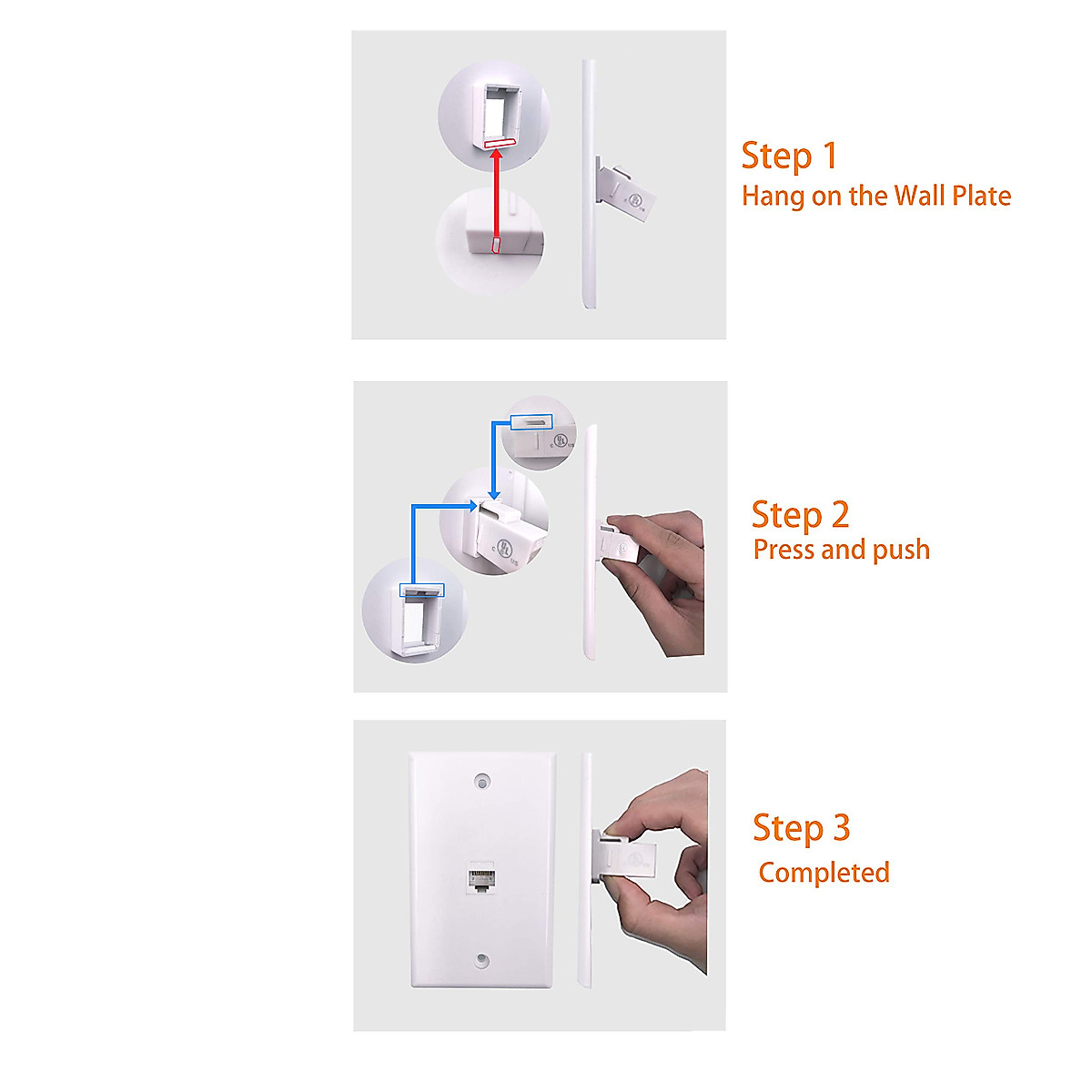 Step 1
Hang on the Wall Plate

Step 2
Press and push

Step 3
Completed