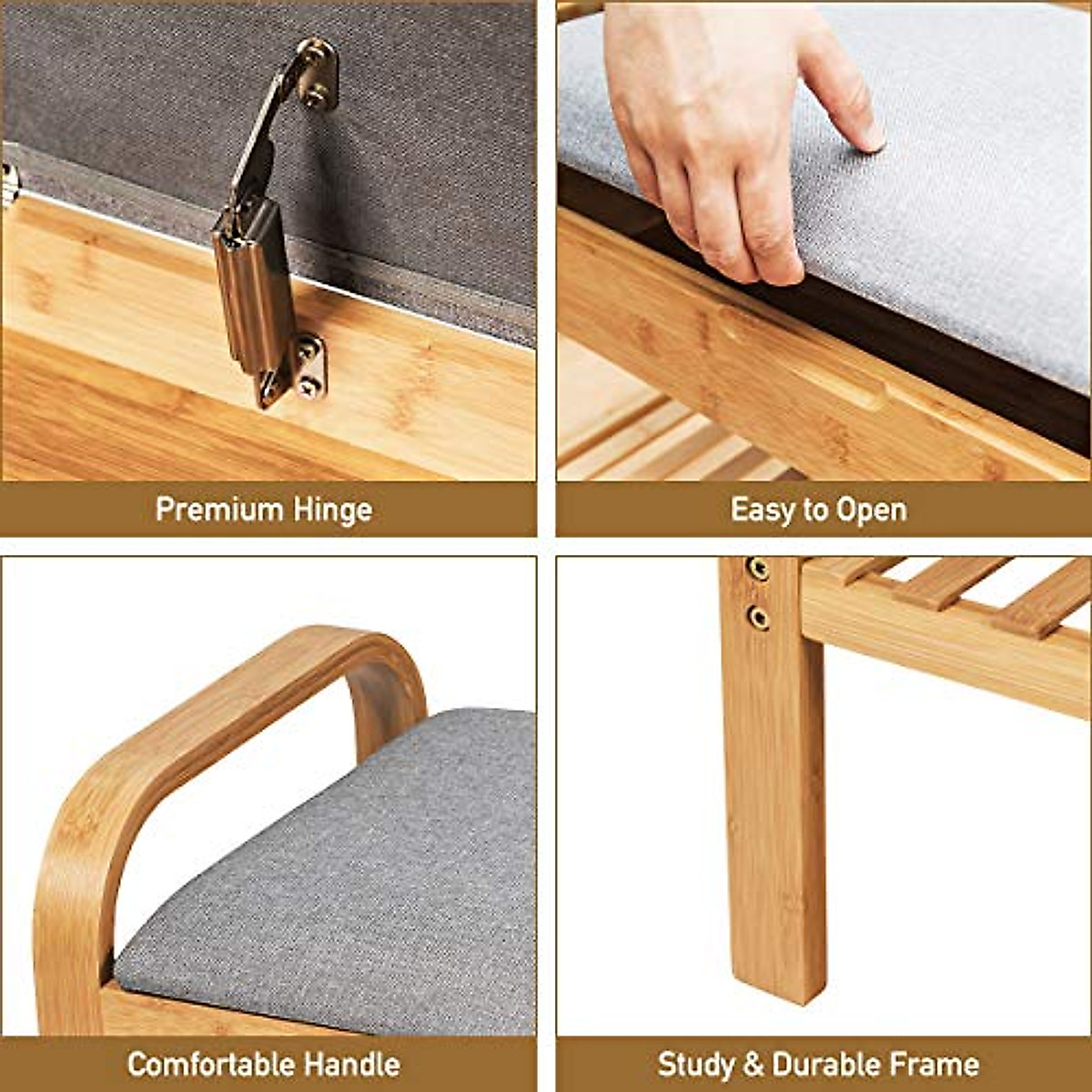 Premium Hinge

Easy to Open

Comfortable Handle

Study & Durable Frame