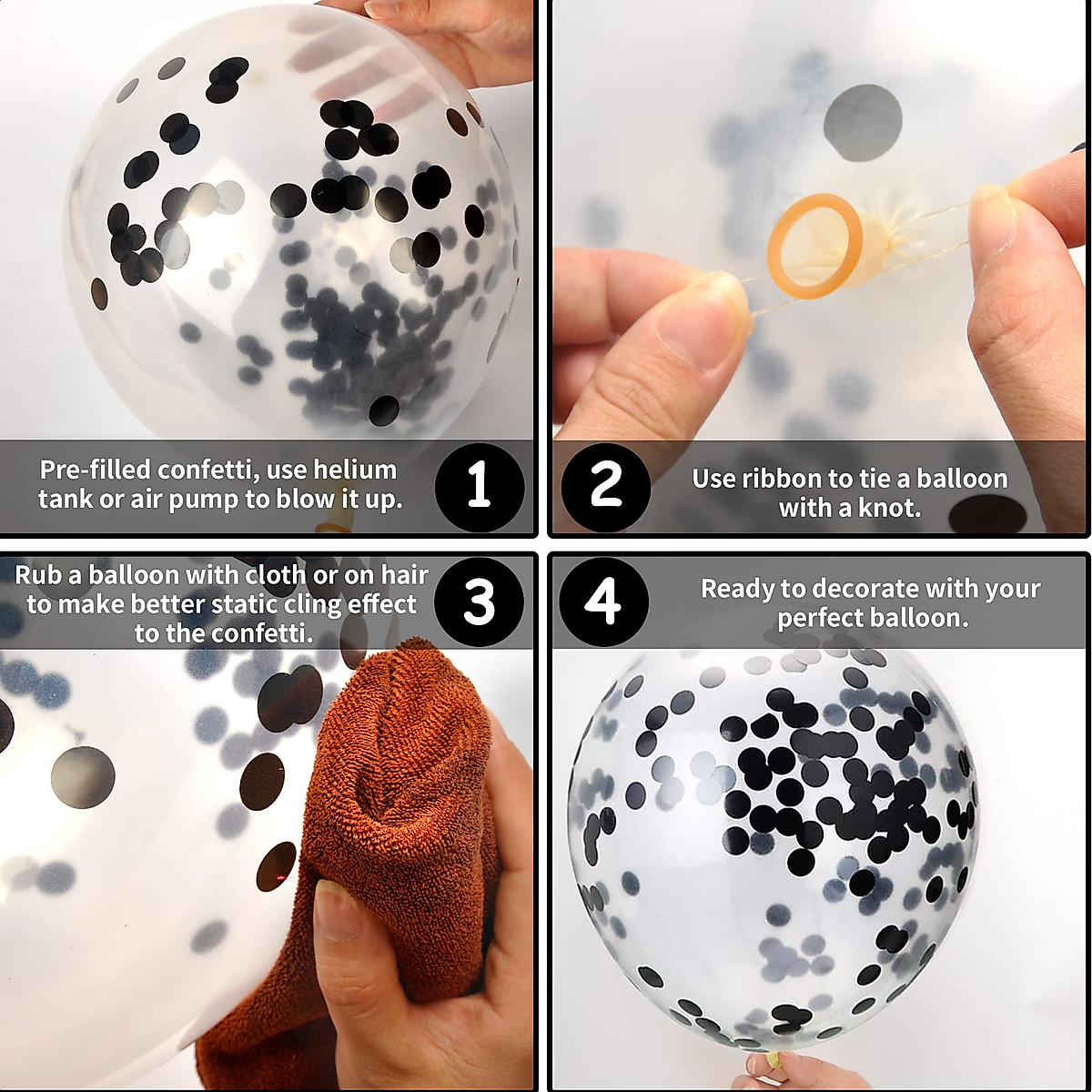 Pre-filled confetti, use helium tank or air pump to blow it up.

1

2

Use ribbon to tie a balloon with a knot.

Rub a balloon with cloth or on hair to make better static cling effect to the confetti.

3

4

Ready to decorate with your perfect balloon.