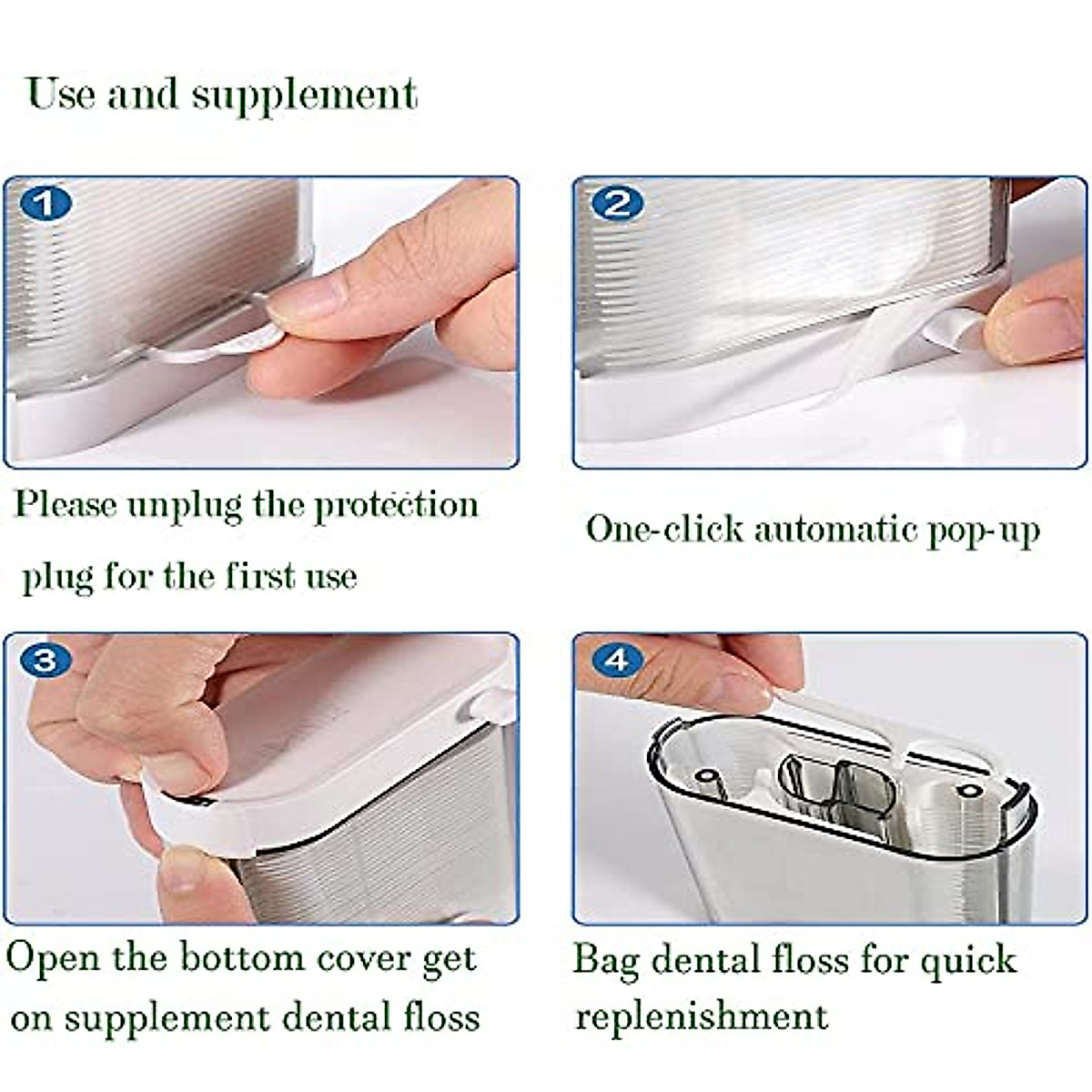 Use and supplement

1

Please unplug the protection plug for the first use

2

One-click automatic pop-up

3

Open the bottom cover get on supplement dental floss

4

Bag dental floss for quick replenishment