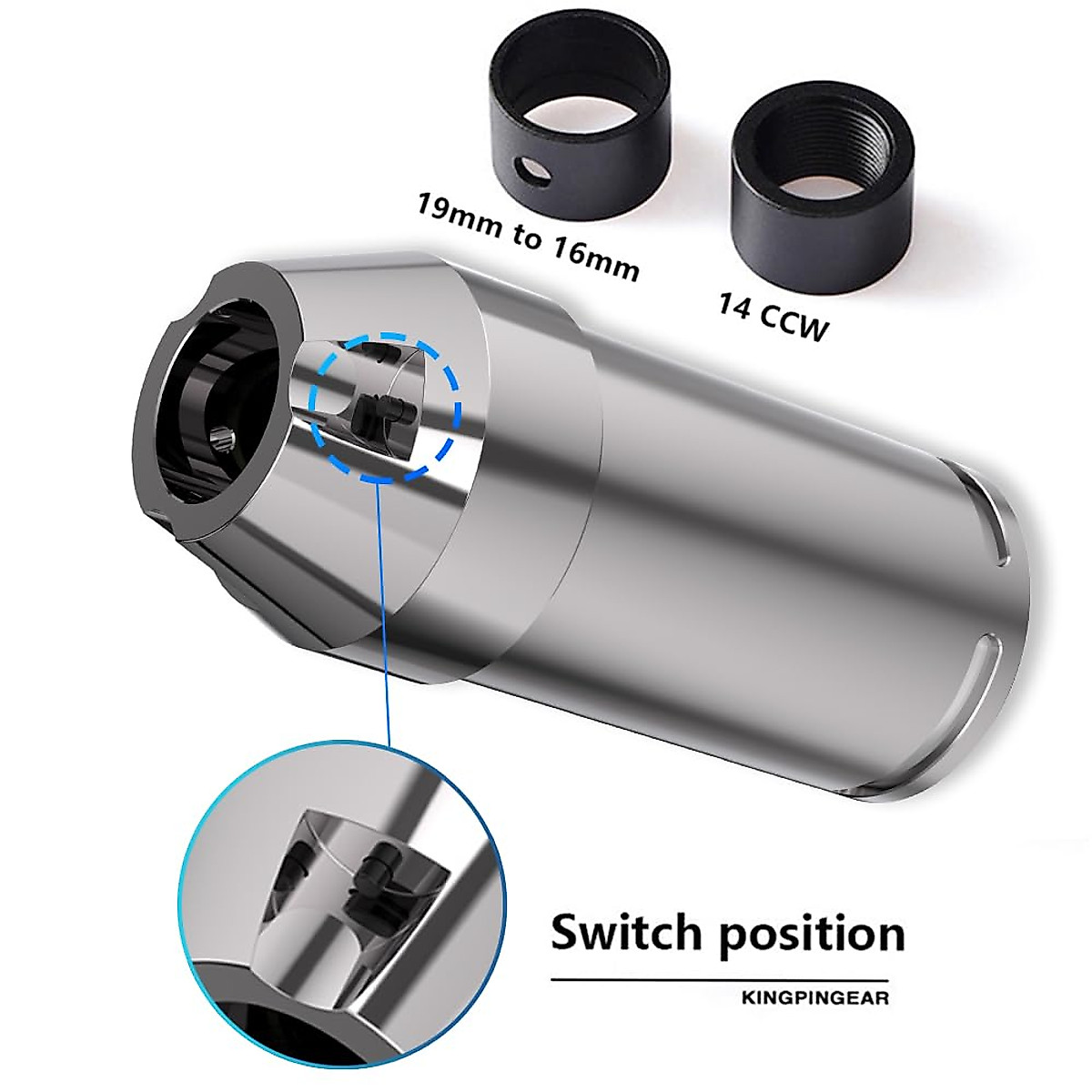 19mm to 16mm

14 CCW

Switch position

KINGPINGEAR