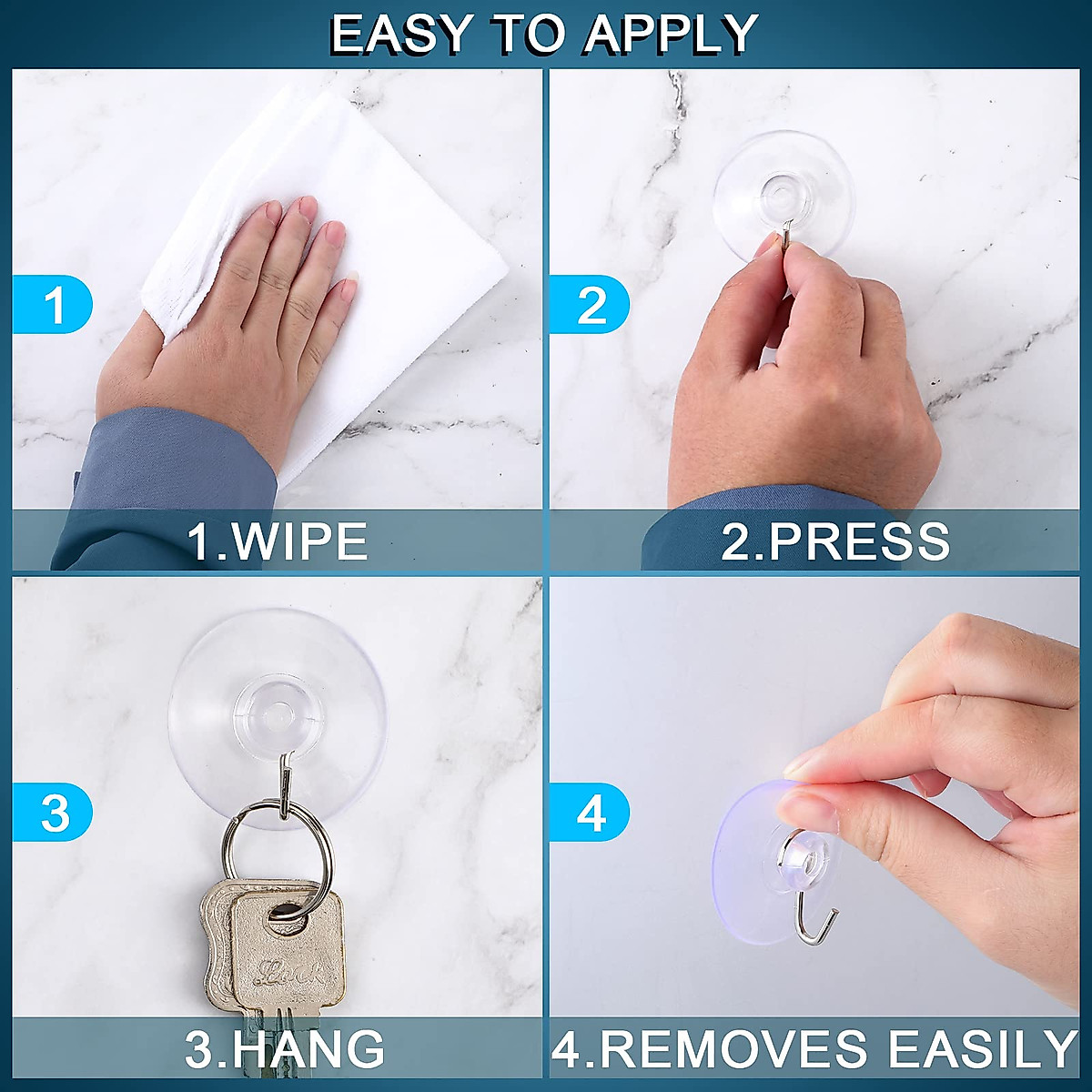 EASY TO APPLY

1

1.WIPE

2

2.PRESS

3

Lock

3.HANG

4

4.REMOVES EASILY