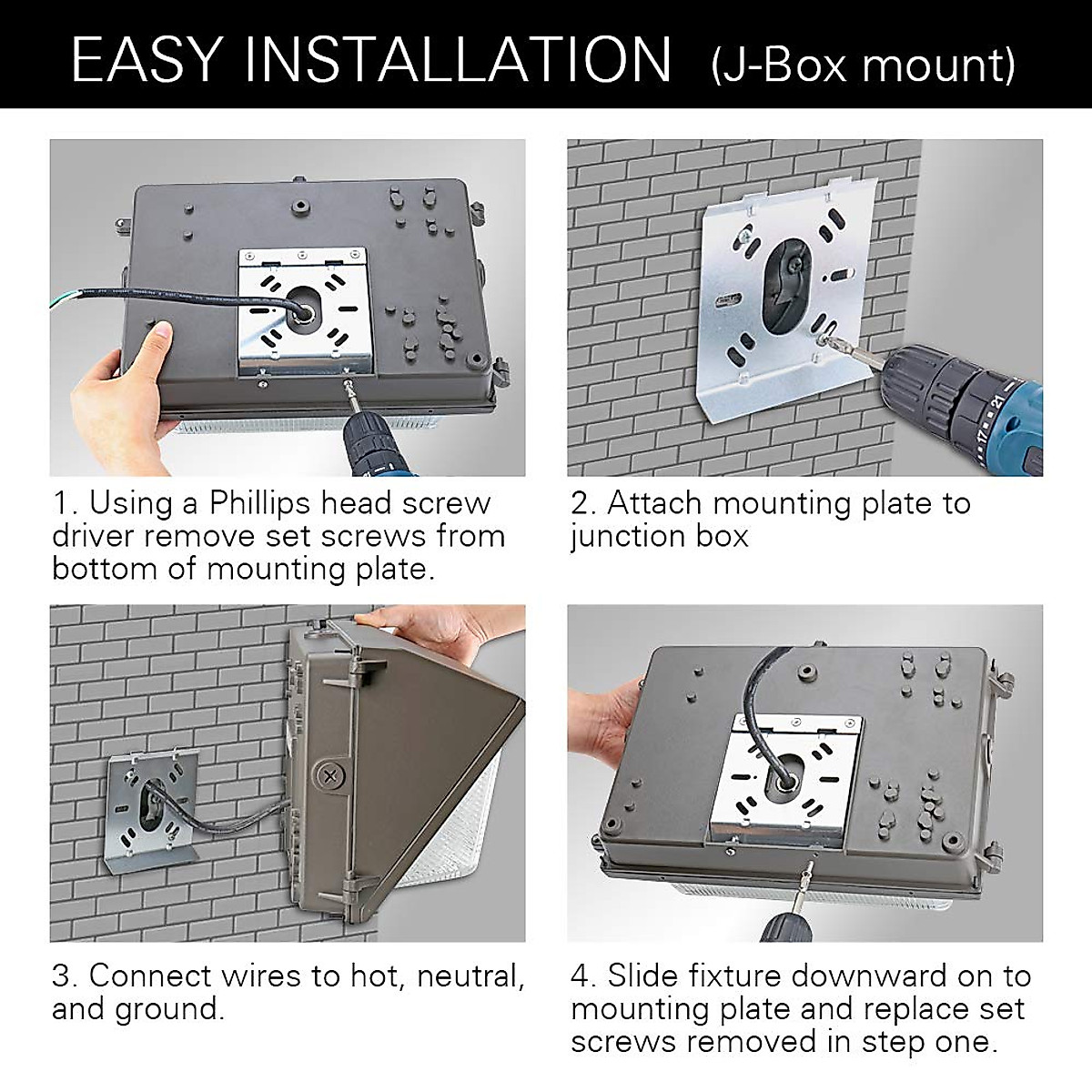 EASY INSTALLATION (J-Box mount)

1. Using a Phillips head screw driver remove set screws from bottom of mounting plate.

2. Attach mounting plate to junction box

3. Connect wires to hot, neutral, and ground.

4. Slide fixture downward on to mounting plate and replace set screws removed in step one.