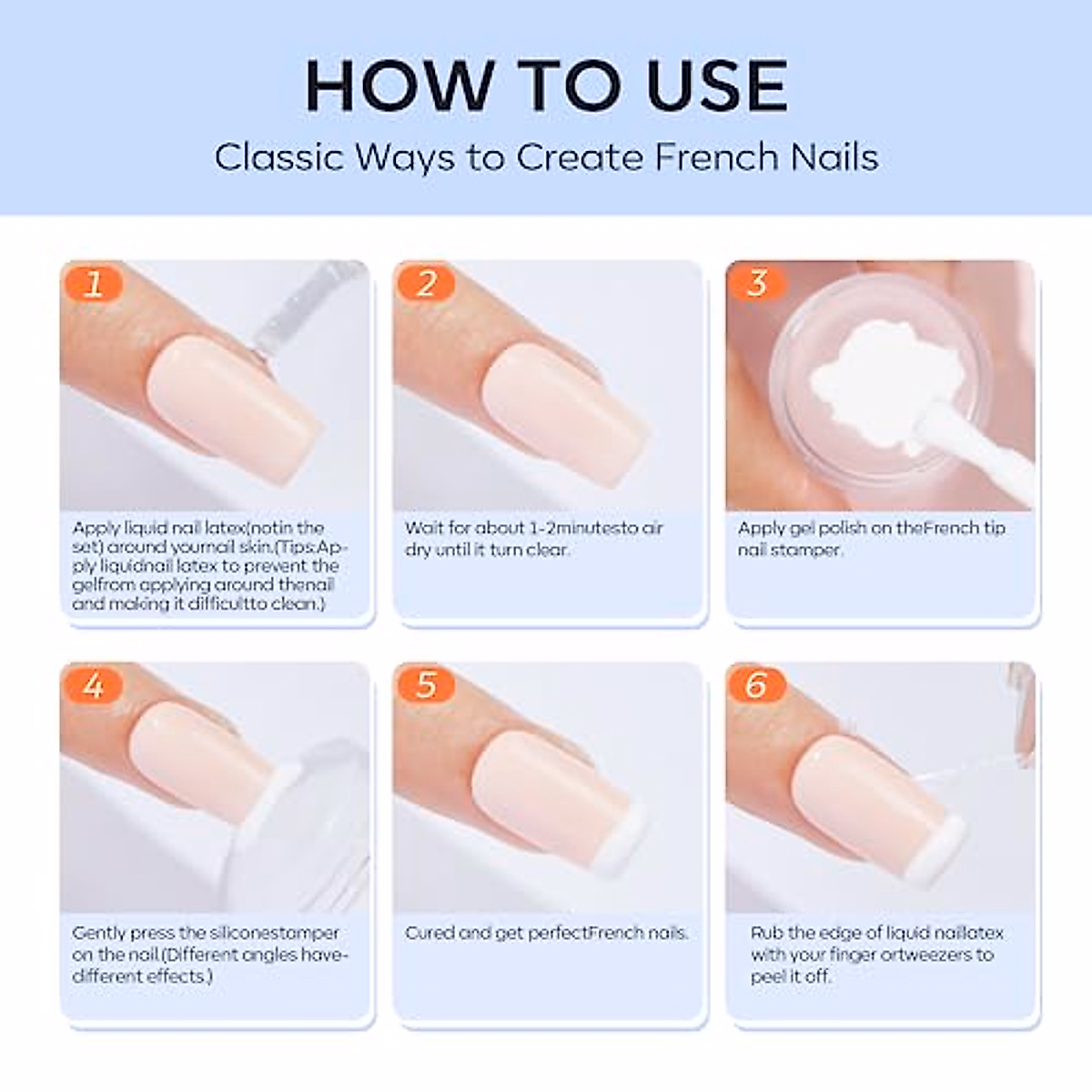 HOW TO USE

Classic Ways to Create French Nails

1

Apply liquid nail latex(notin the set) around yournail skin.(Tips:Apply liquidnail latex to prevent the gelfrom applying around thenail and making it difficultto clean.)

2

Wait for about 1-2minutesto air dry until it turn clear.

3

Apply gel polish on theFrench tip nail stamper.

4

Gently press the siliconestamper on the nail.(Different angles have-different effects.)

5

Cured and get perfectFrench nails.

6

Rub the edge of liquid naillatex with your finger ortweezers to peel it off.