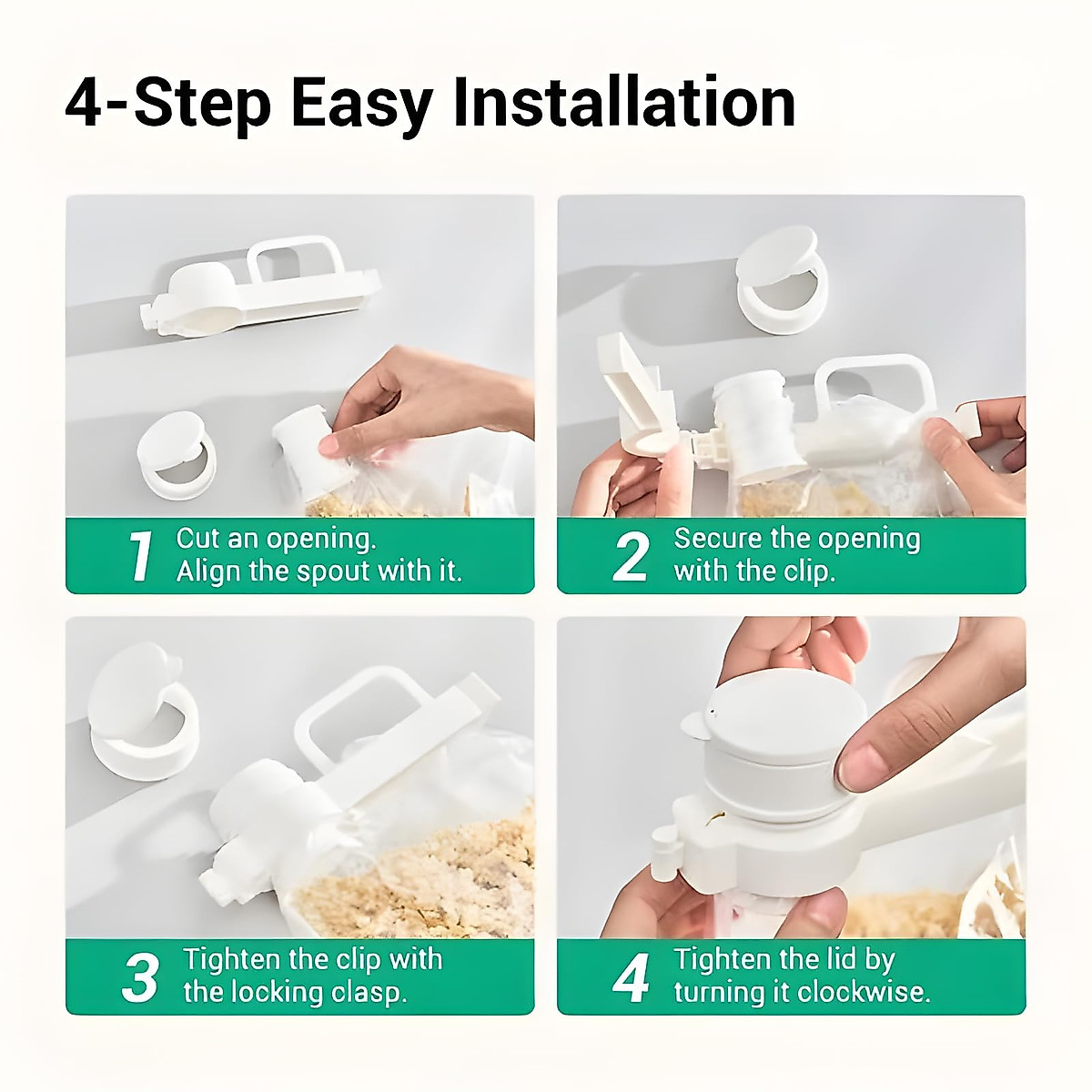 4-Step Easy Installation

1 Cut an opening. Align the spout with it.

2 Secure the opening with the clip.

3 Tighten the clip with the locking clasp.

4 Tighten the lid by turning it clockwise.