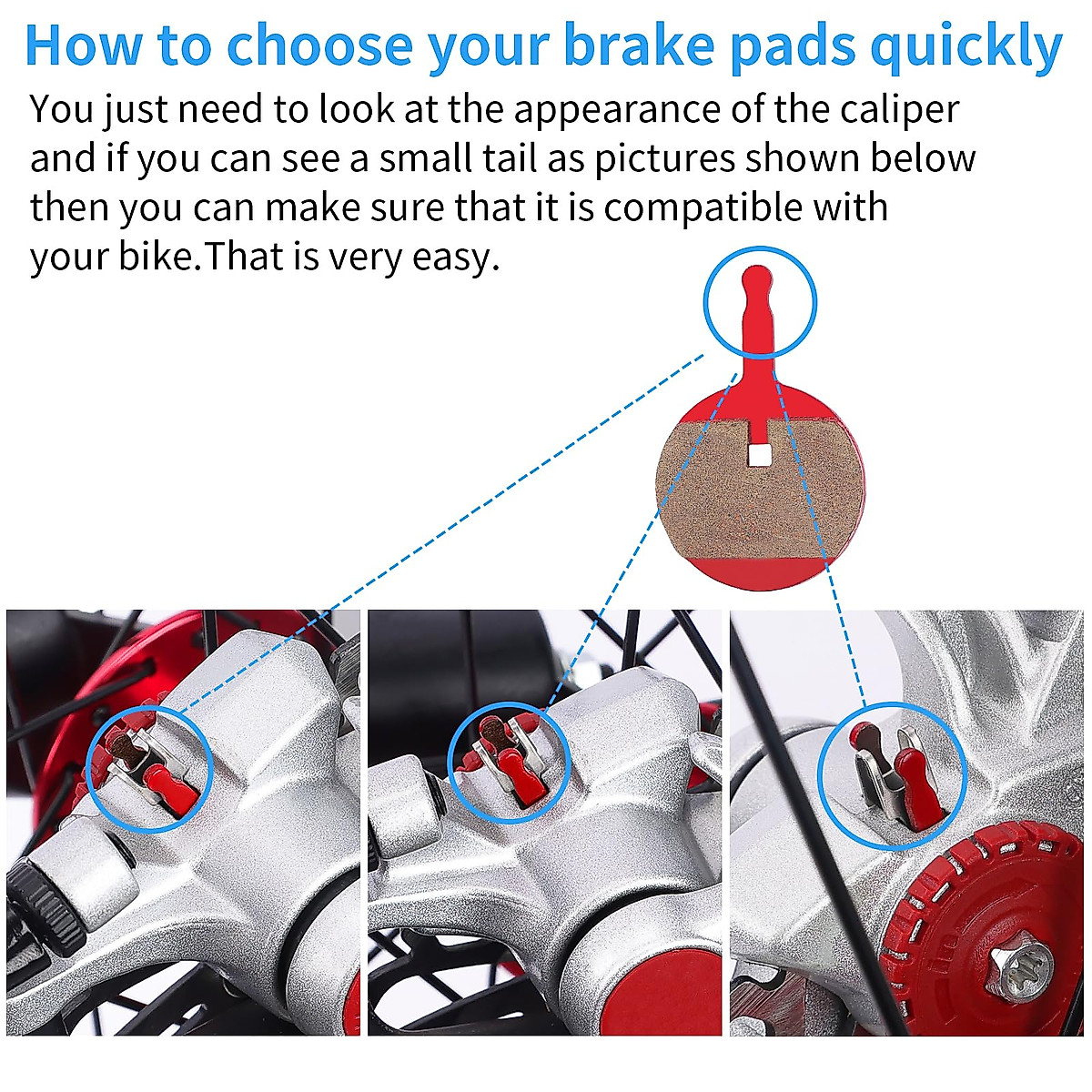 How to choose your brake pads quickly

You just need to look at the appearance of the caliper and if you can see a small tail as pictures shown below then you can make sure that it is compatible with your bike.That is very easy.