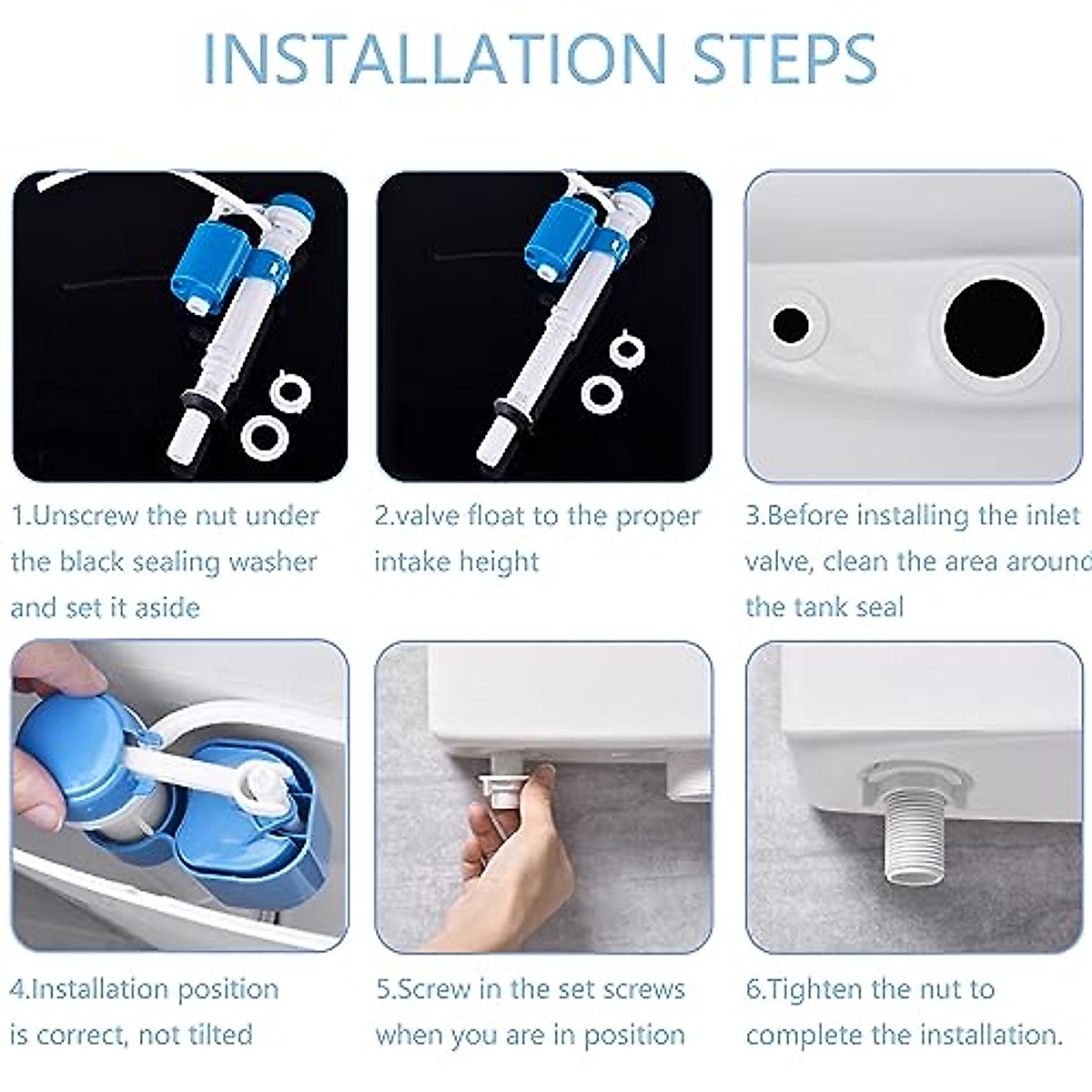 INSTALLATION STEPS

1.Unscrew the nut under the black sealing washer and set it aside

2.valve float to the proper intake height

3.Before installing the inlet valve, clean the area around the tank seal

4.Installation position is correct, not tilted

5.Screw in the set screws when you are in position

6.Tighten the nut to complete the installation.