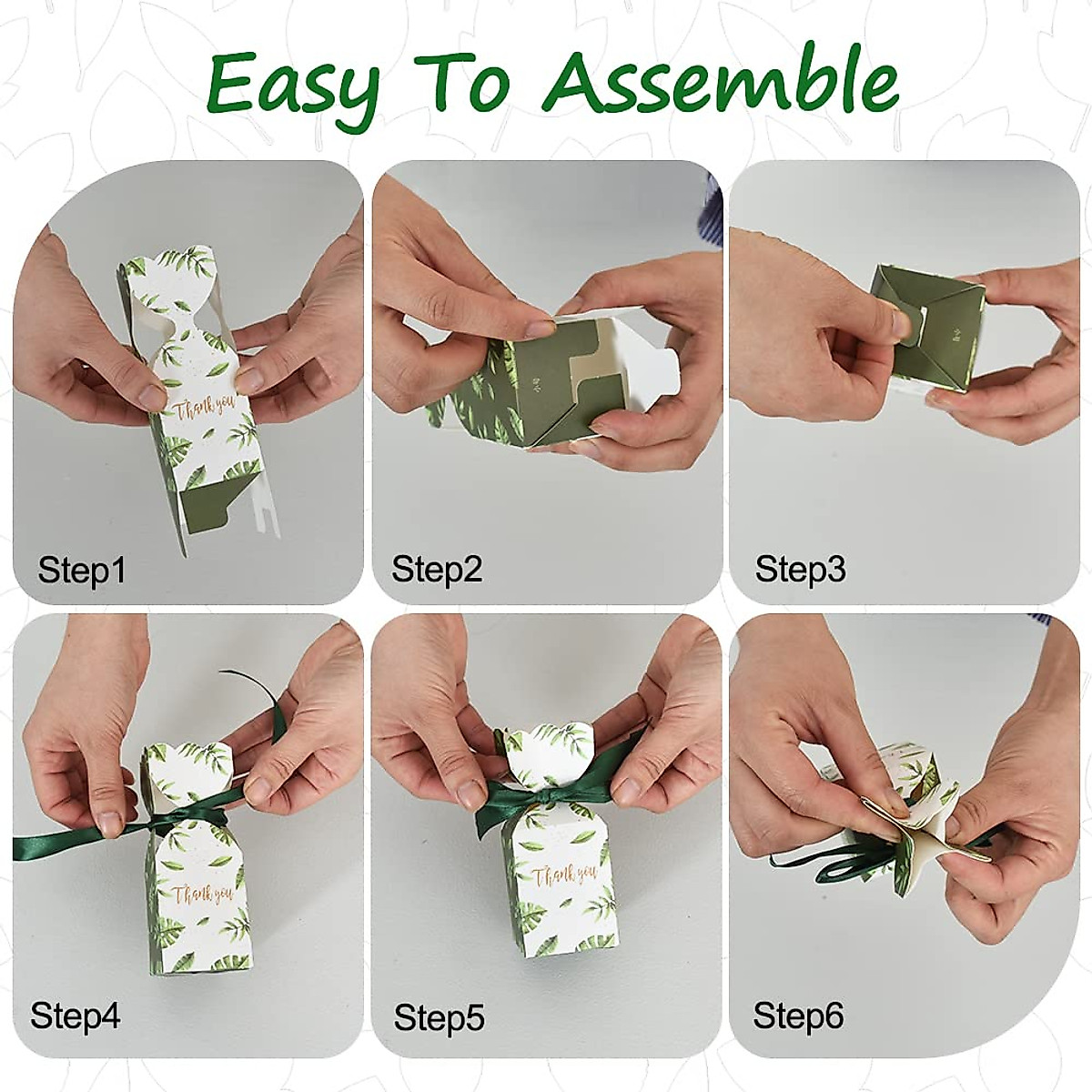 Easy To Assemble

Thank you

Step1

Step2

Step3

Thank you

Step4

Thank you

Step5

Step6