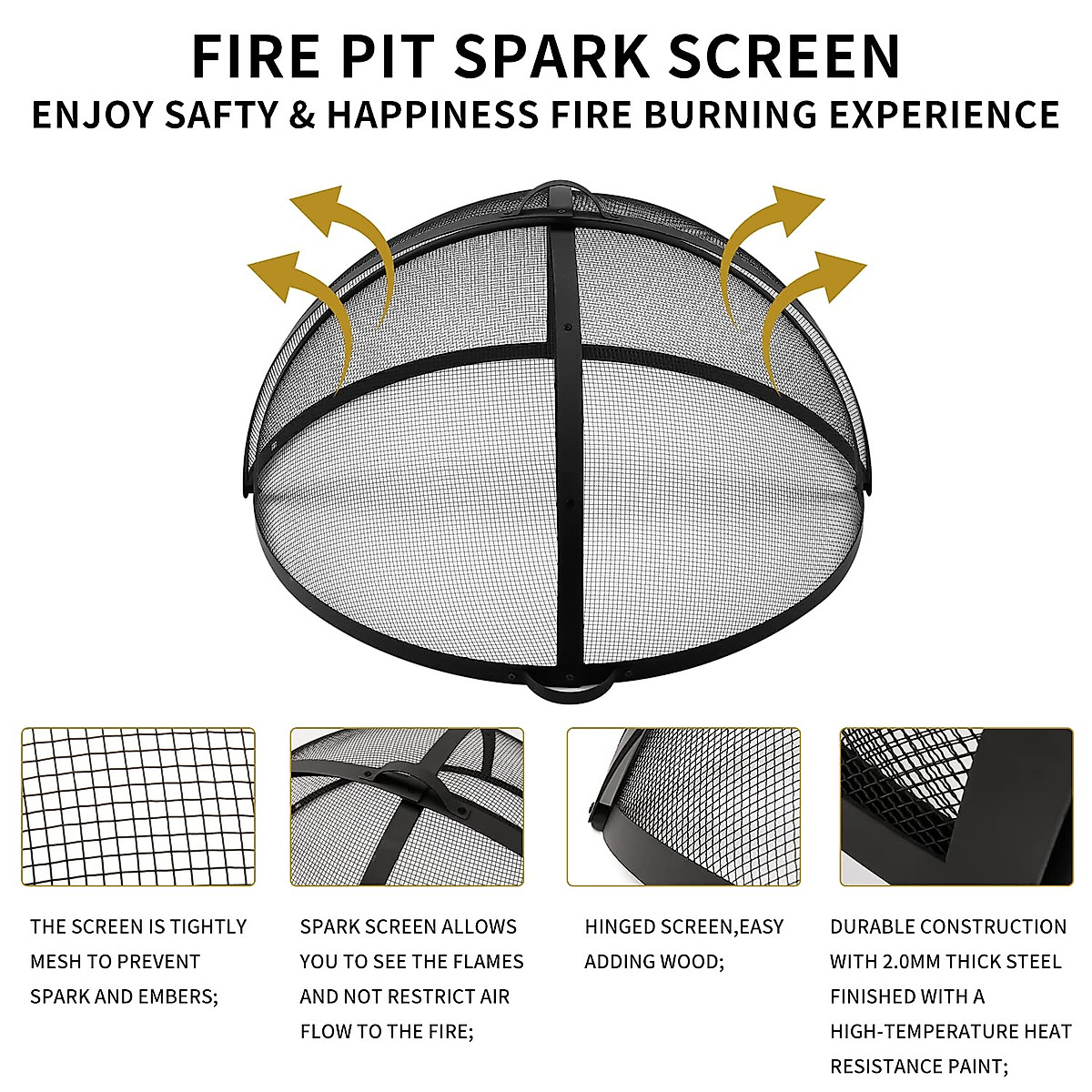 FIRE PIT SPARK SCREEN
ENJOY SAFTY & HAPPINESS FIRE BURNING EXPERIENCE

THE SCREEN IS TIGHTLY MESH TO PREVENT SPARK AND EMBERS;

SPARK SCREEN ALLOWS YOU TO SEE THE FLAMES AND NOT RESTRICT AIR FLOW TO THE FIRE;

HINGED SCREEN,EASY ADDING WOOD;

DURABLE CONSTRUCTION WITH 2.0MM THICK STEEL FINISHED WITH A HIGH-TEMPERATURE HEAT RESISTANCE PAINT;