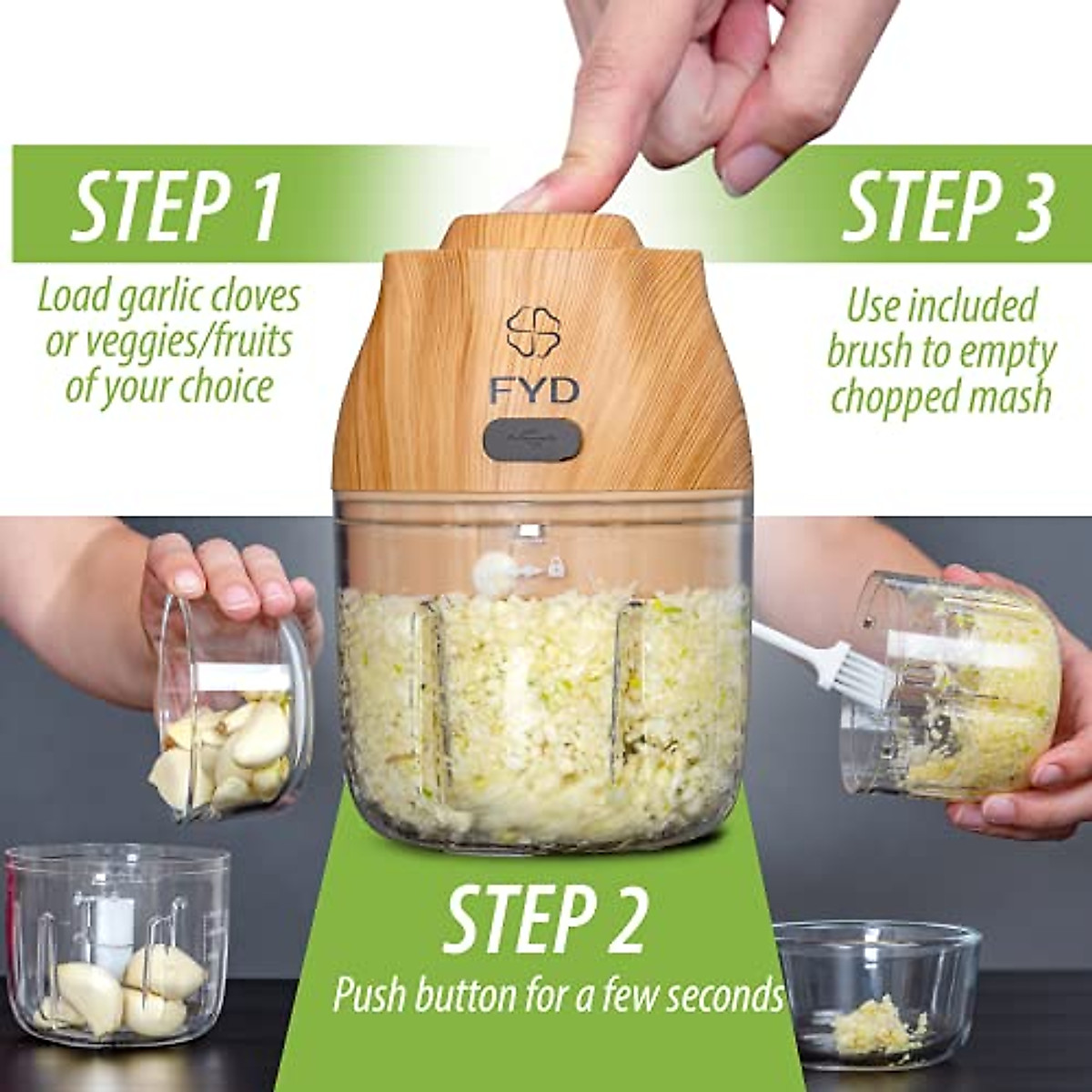 STEP 1

Load garlic cloves or veggies/fruits of your choice

FYD

STEP 3

Use included brush to empty chopped mash

STEP 2

Push button for a few seconds