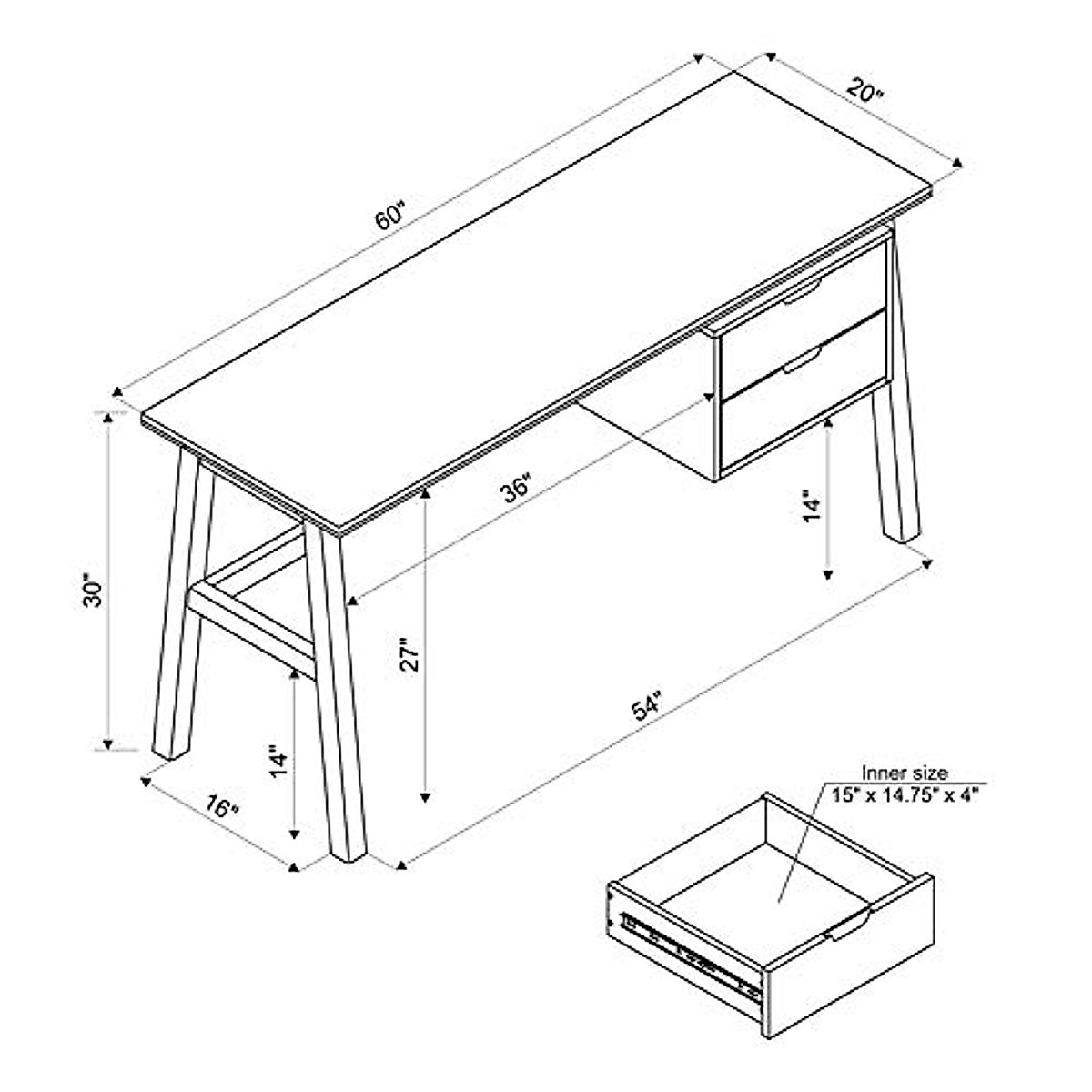 60"

20"

36"

14"

30"

27"

54"

14"

16"

Inner size
15" x 14.75" x 4"