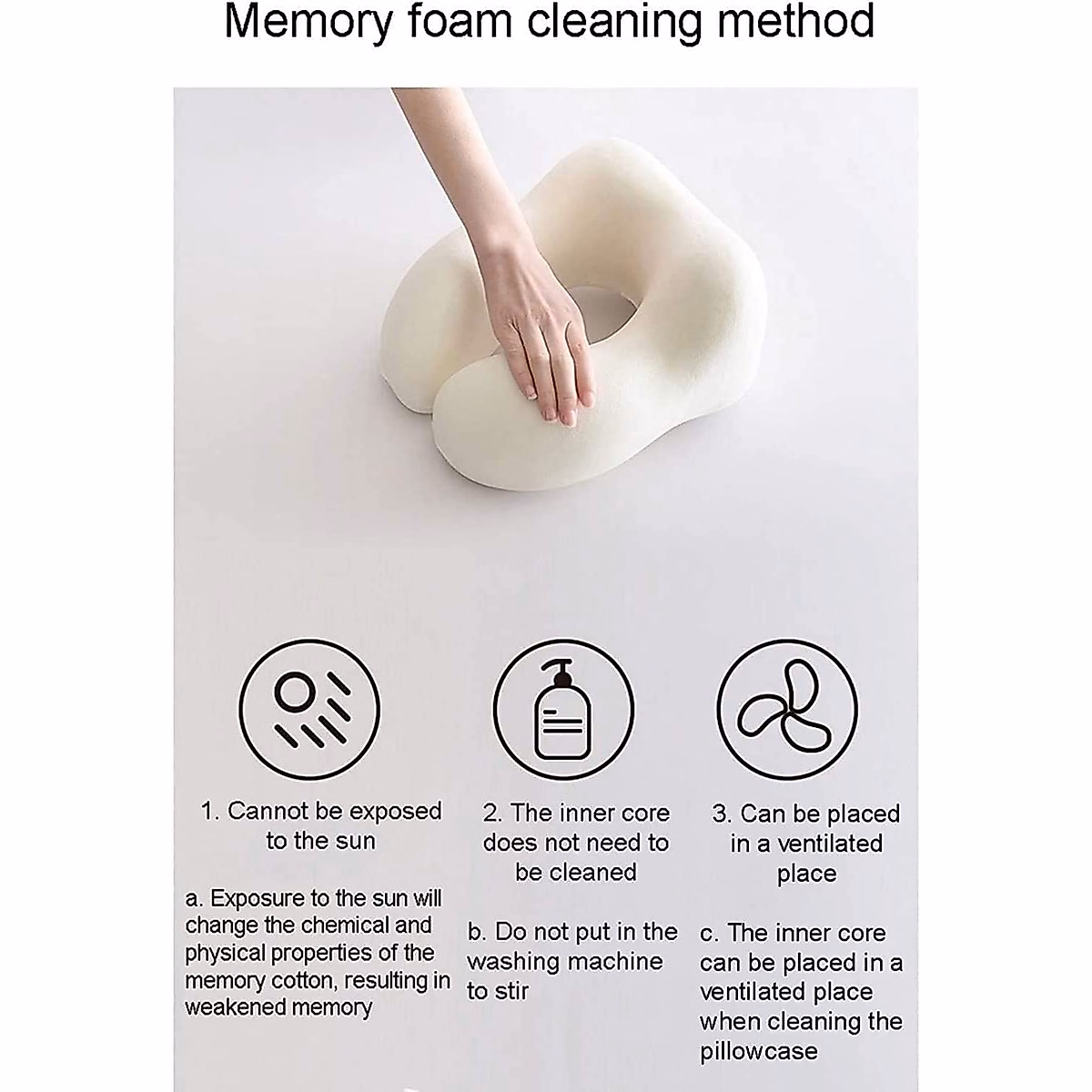 Memory foam cleaning method

1. Cannot be exposed to the sun

a. Exposure to the sun will change the chemical and physical properties of the memory cotton, resulting in weakened memory

2. The inner core does not need to be cleaned

b. Do not put in the washing machine to stir

3. Can be placed in a ventilated place

c. The inner core can be placed in a ventilated place when cleaning the pillowcase