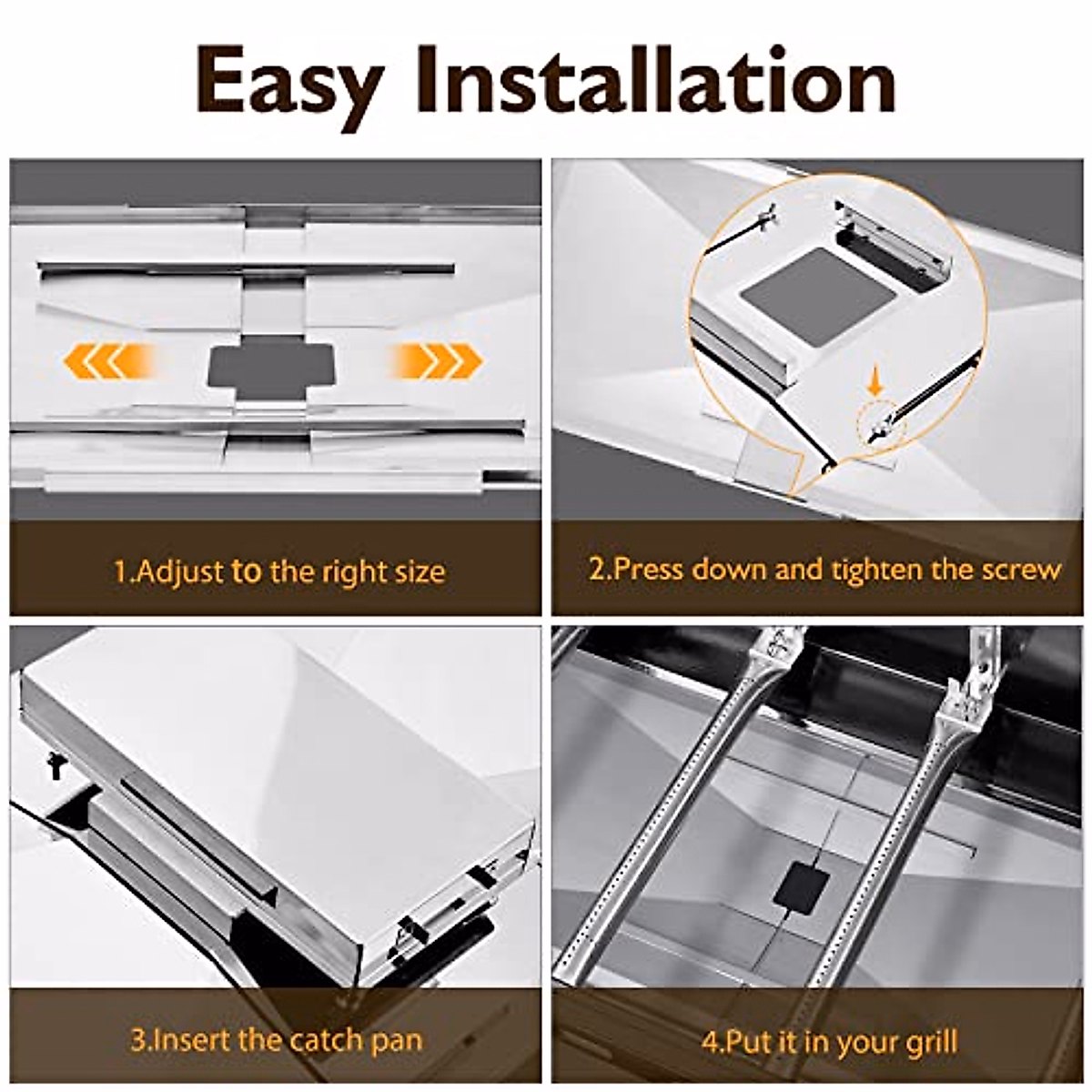 Easy Installation

1.Adjust to the right size

2.Press down and tighten the screw

3.Insert the catch pan

4.Put it in your grill