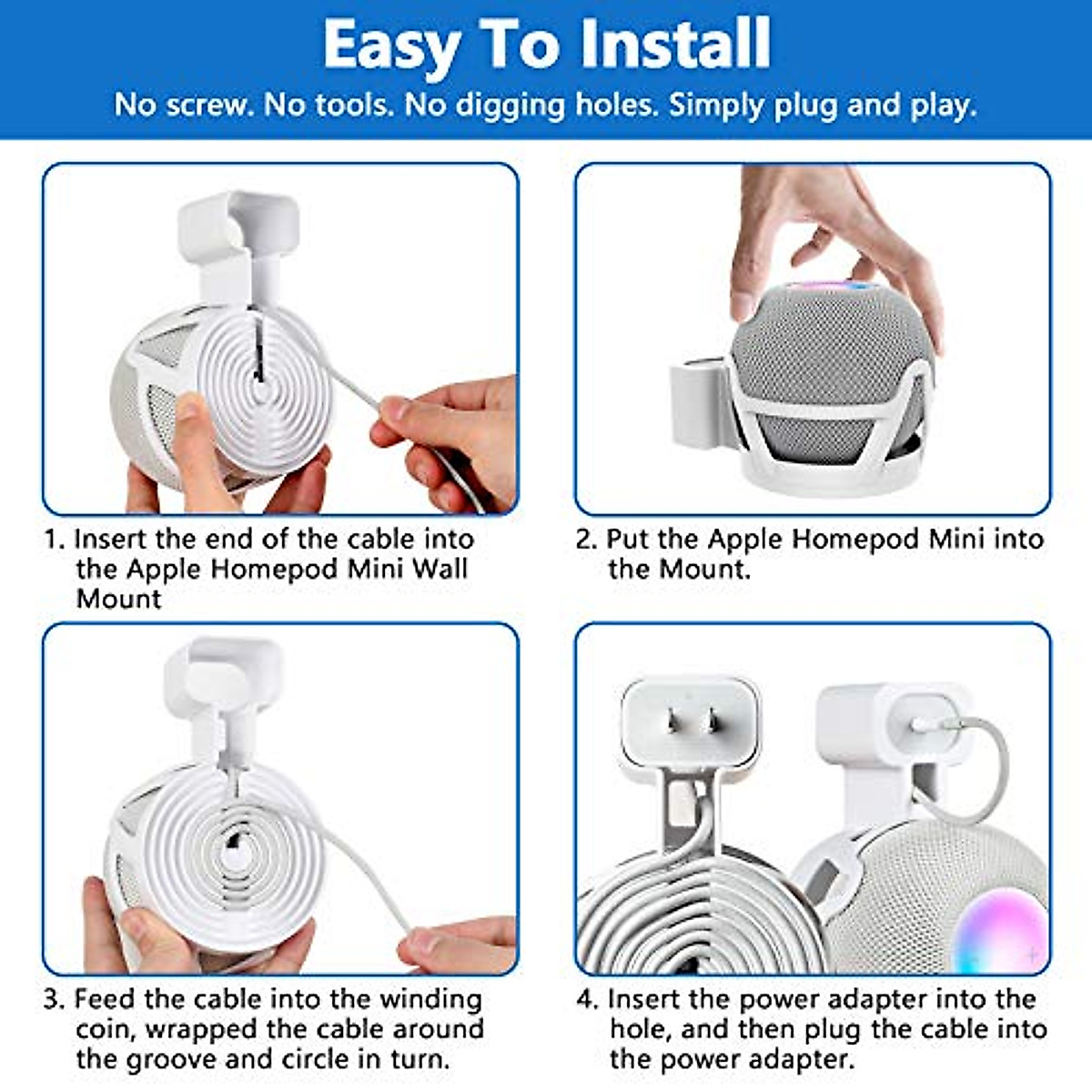 Easy To Install
No screw. No tools. No digging holes. Simply plug and play.

1. Insert the end of the cable into the Apple Homepod Mini Wall Mount

2. Put the Apple Homepod Mini into the Mount.

3. Feed the cable into the winding coin, wrapped the cable around the groove and circle in turn.

4. Insert the power adapter into the hole, and then plug the cable into the power adapter.